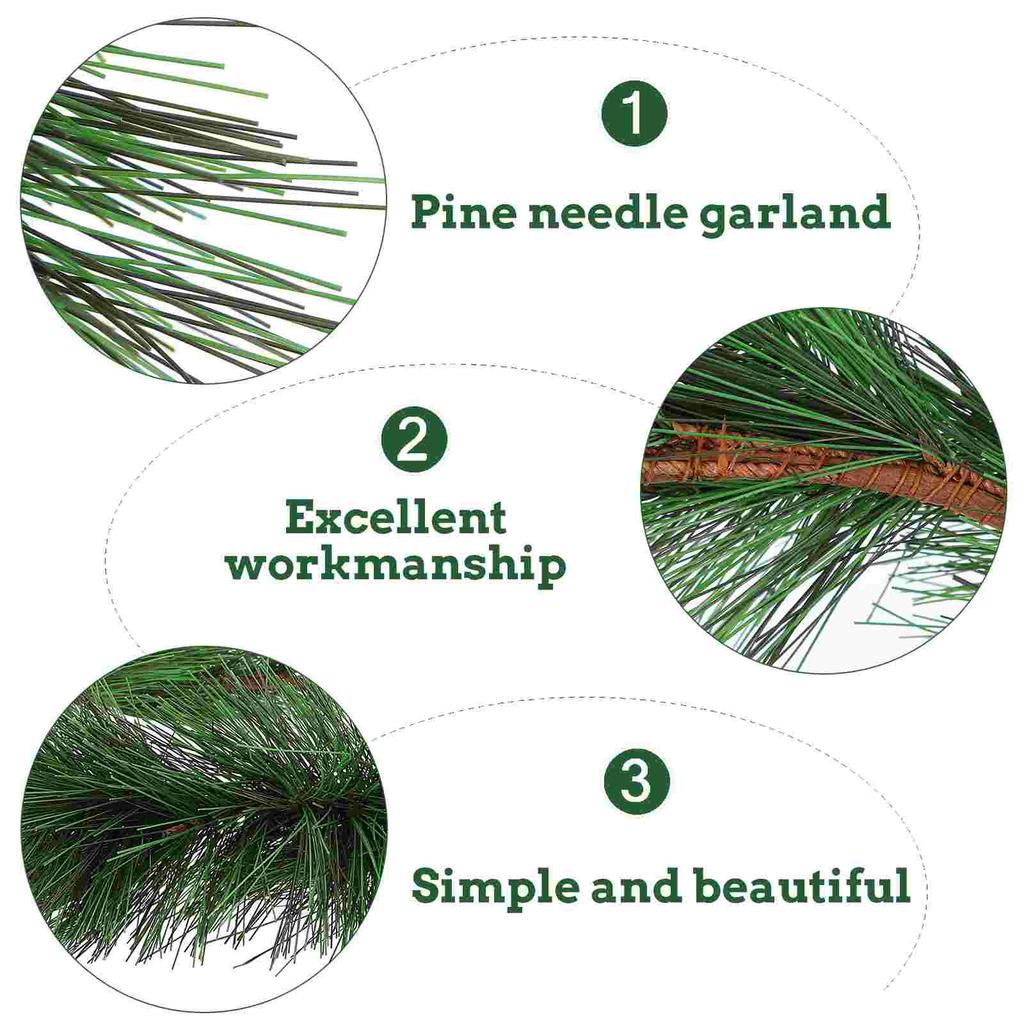 1
Pine needle garland

2
Excellent workmanship

3
Simple and beautiful