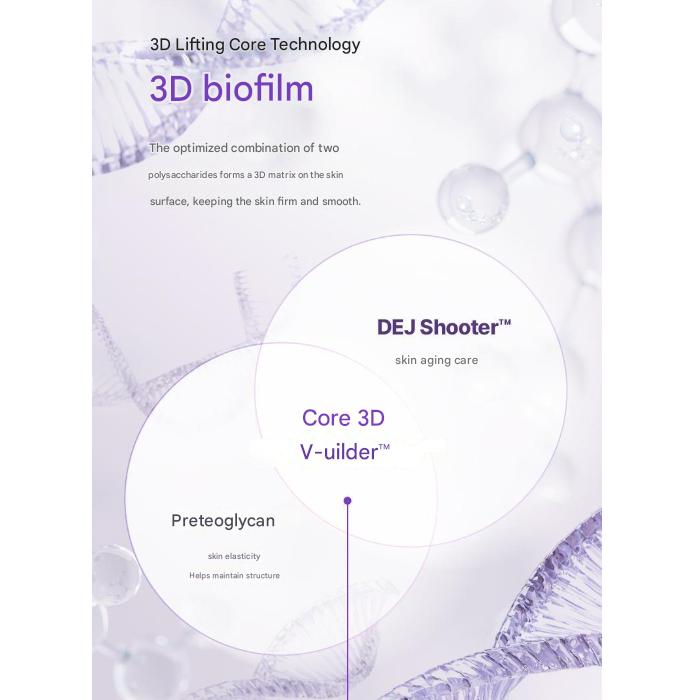 3D Lifting Core Technology

3D biofilm

The optimized combination of two polysaccharides forms a 3D matrix on the skin surface, keeping the skin firm and smooth.

DEJ Shooter™

skin aging care

Core 3D V-uilder™

Preteoglycan

skin elasticity

Helps maintain structure