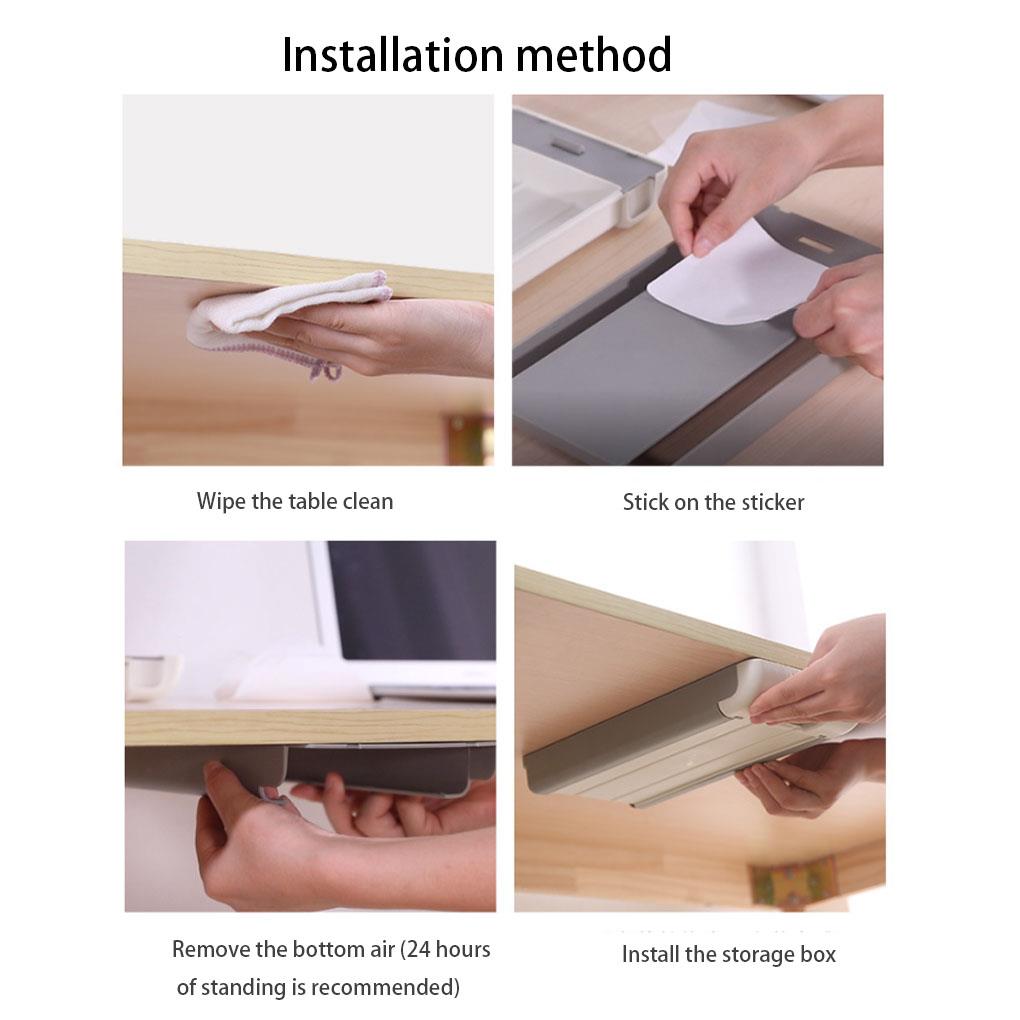 Installation method

Wipe the table clean

Stick on the sticker

Remove the bottom air (24 hours of standing is recommended)

Install the storage box