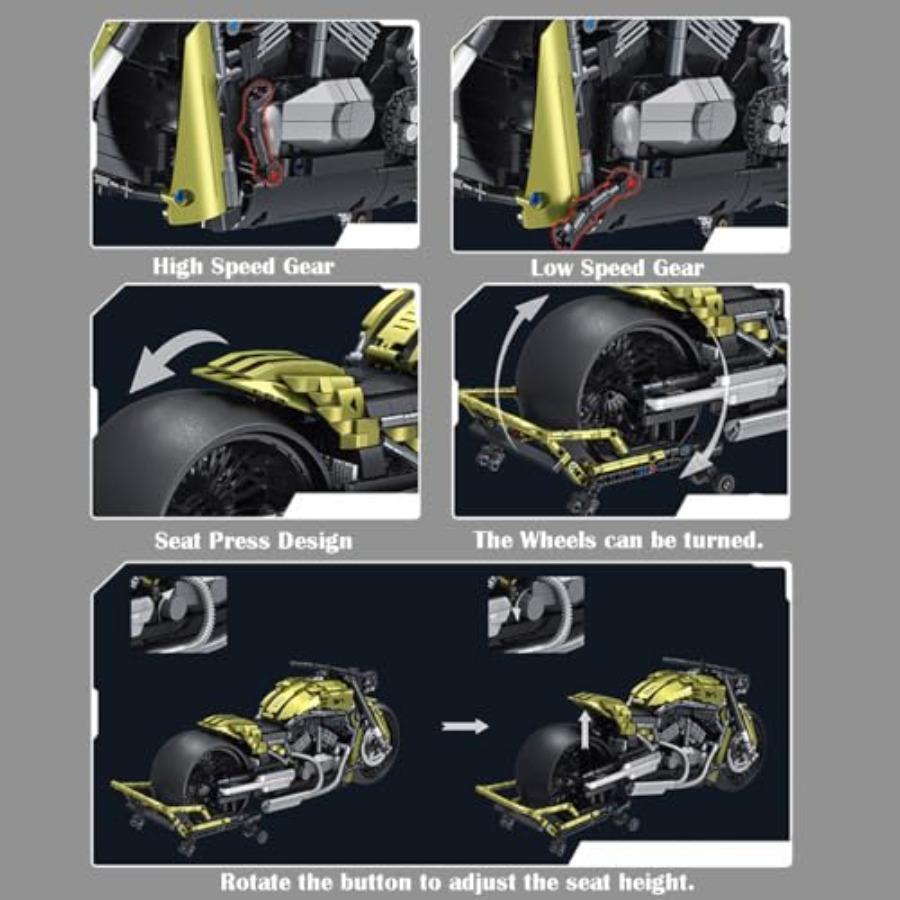 High Speed Gear

Low Speed Gear

Seat Press Design

The Wheels can be turned.

Rotate the button to adjust the seat height.