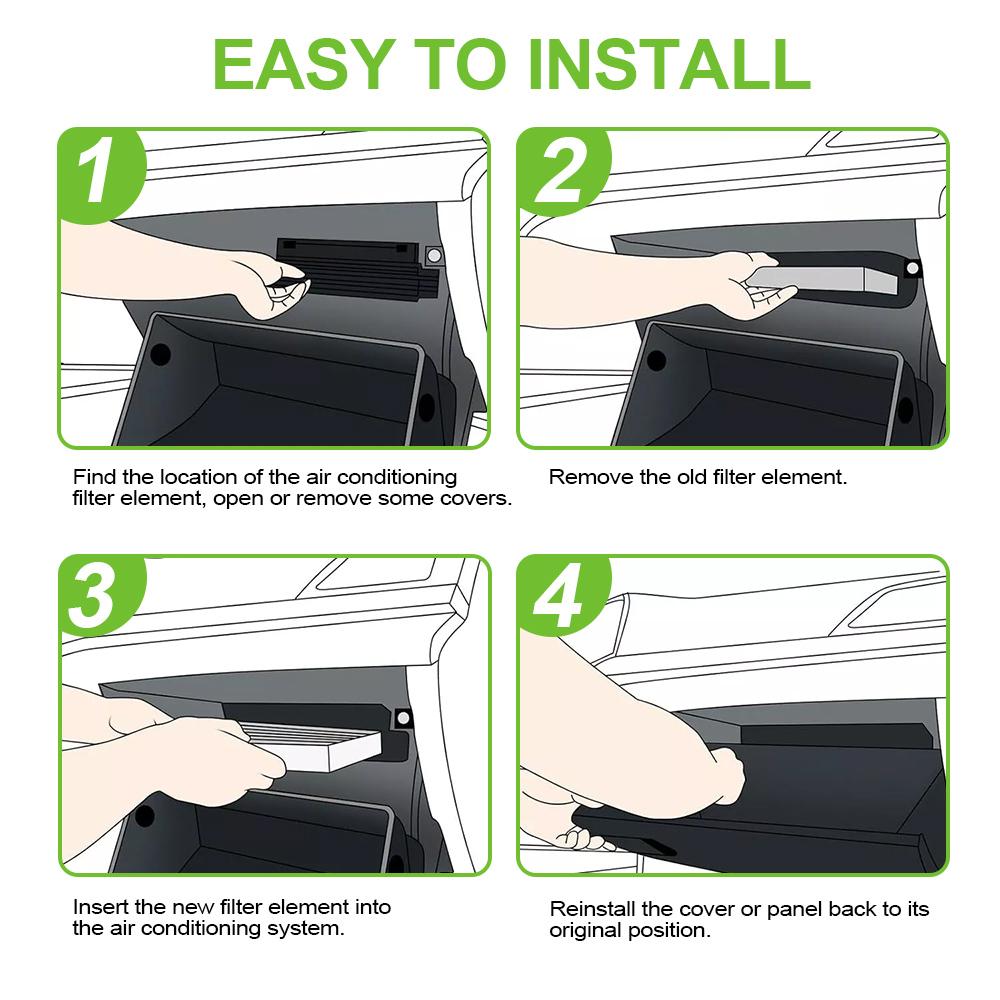 EASY TO INSTALL

1

Find the location of the air conditioning filter element, open or remove some covers.

2

Remove the old filter element.

3

Insert the new filter element into the air conditioning system.

4

Reinstall the cover or panel back to its original position.