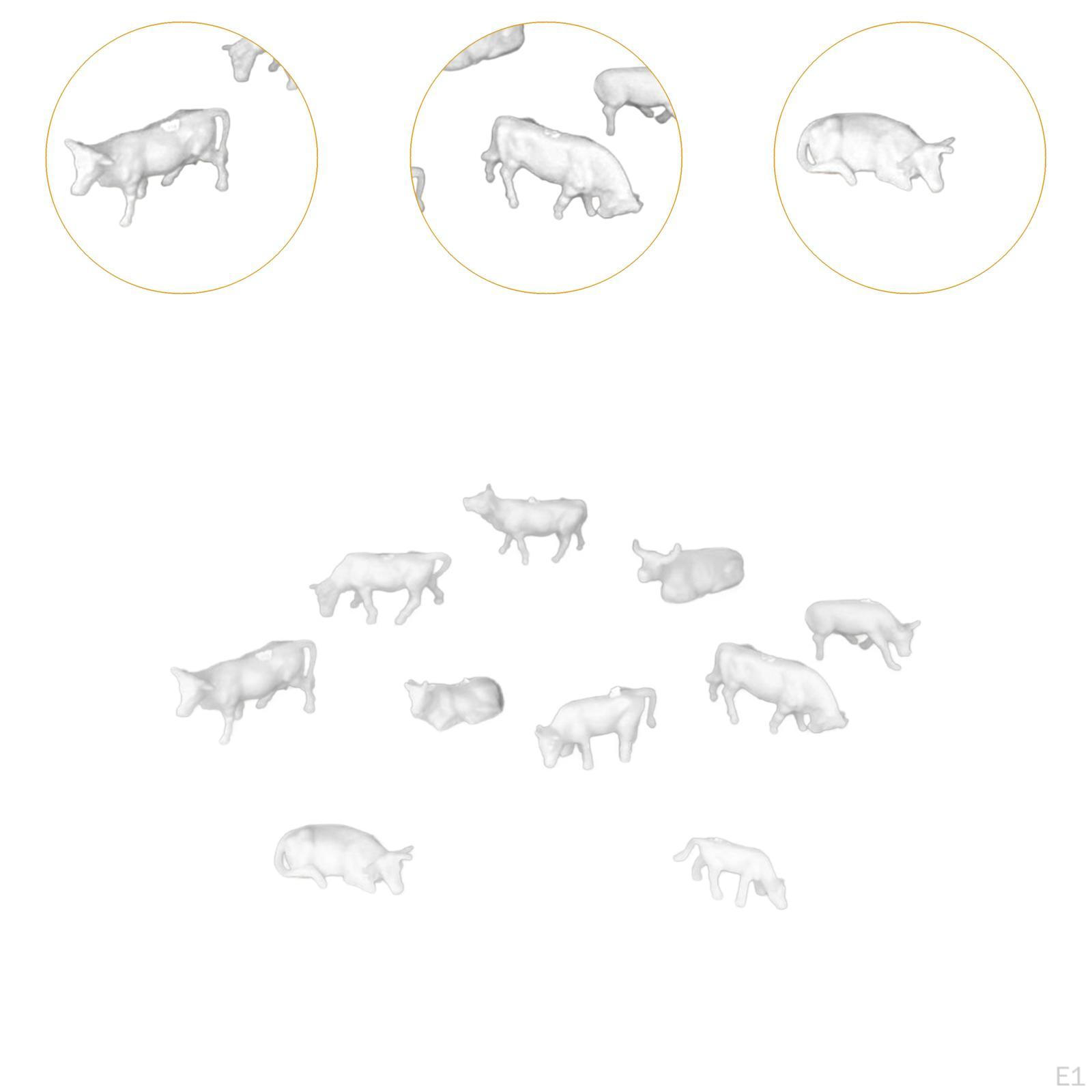 E1