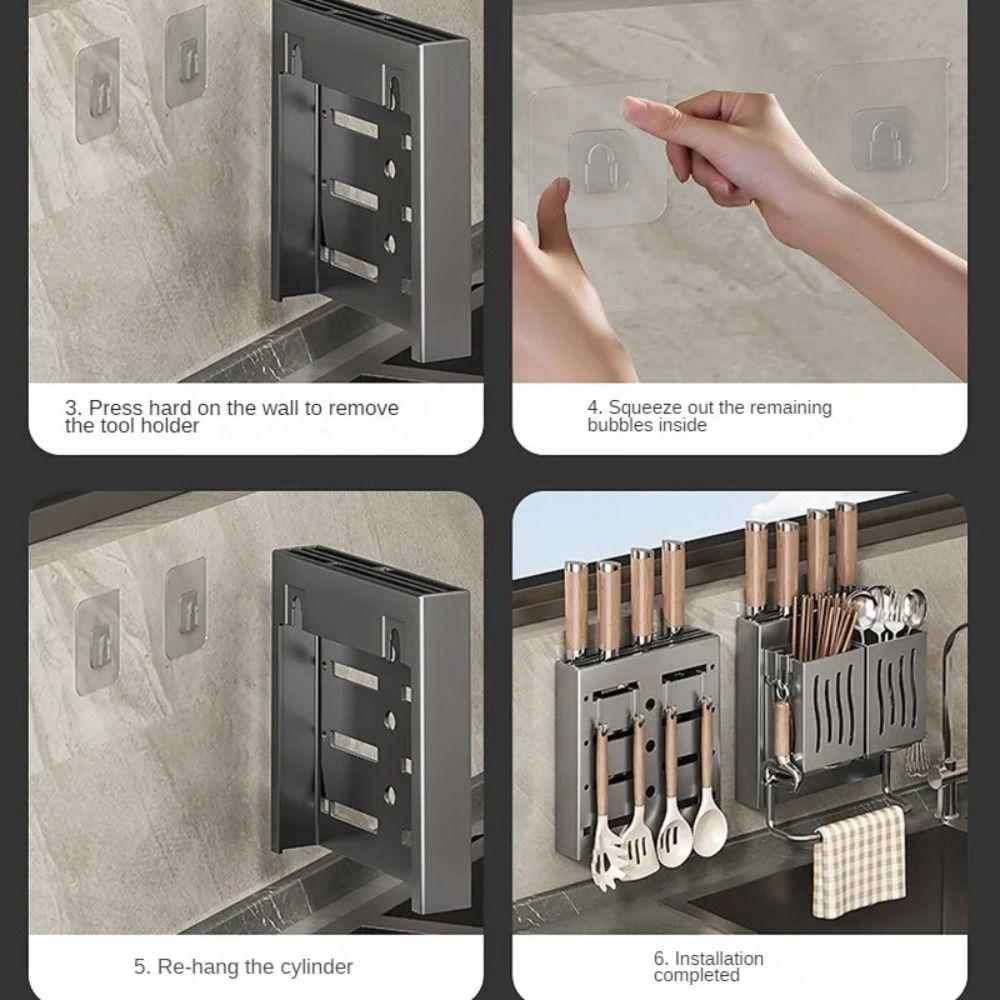 3. Press hard on the wall to remove the tool holder

4. Squeeze out the remaining bubbles inside

5. Re-hang the cylinder

6. Installation completed