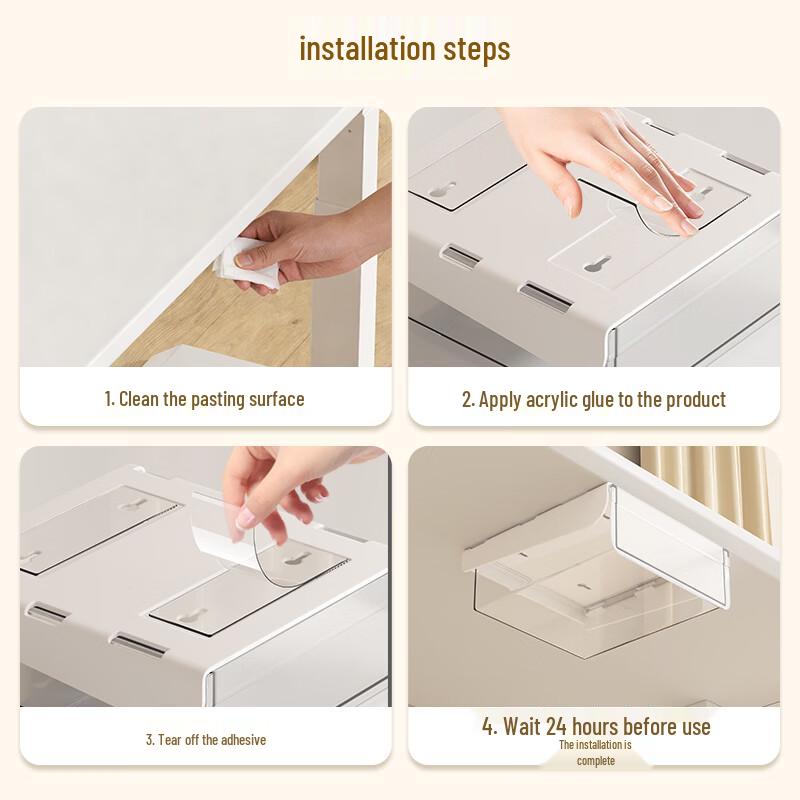 installation steps

1. Clean the pasting surface

2. Apply acrylic glue to the product

3. Tear off the adhesive

4. Wait 24 hours before use

The installation is complete