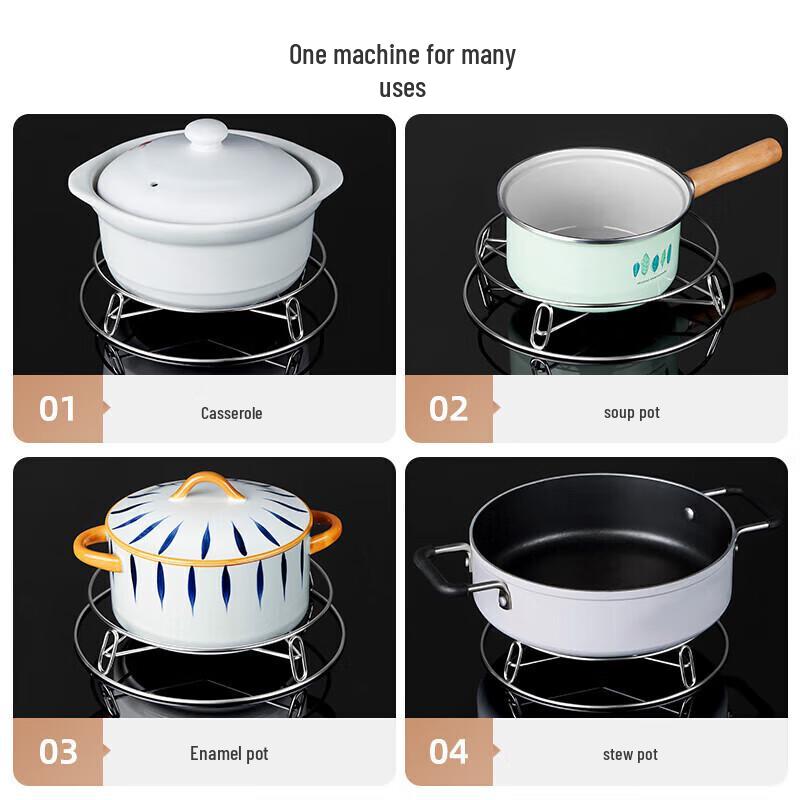 One machine for many uses

01 Casserole

02 soup pot

03 Enamel pot

04 stew pot