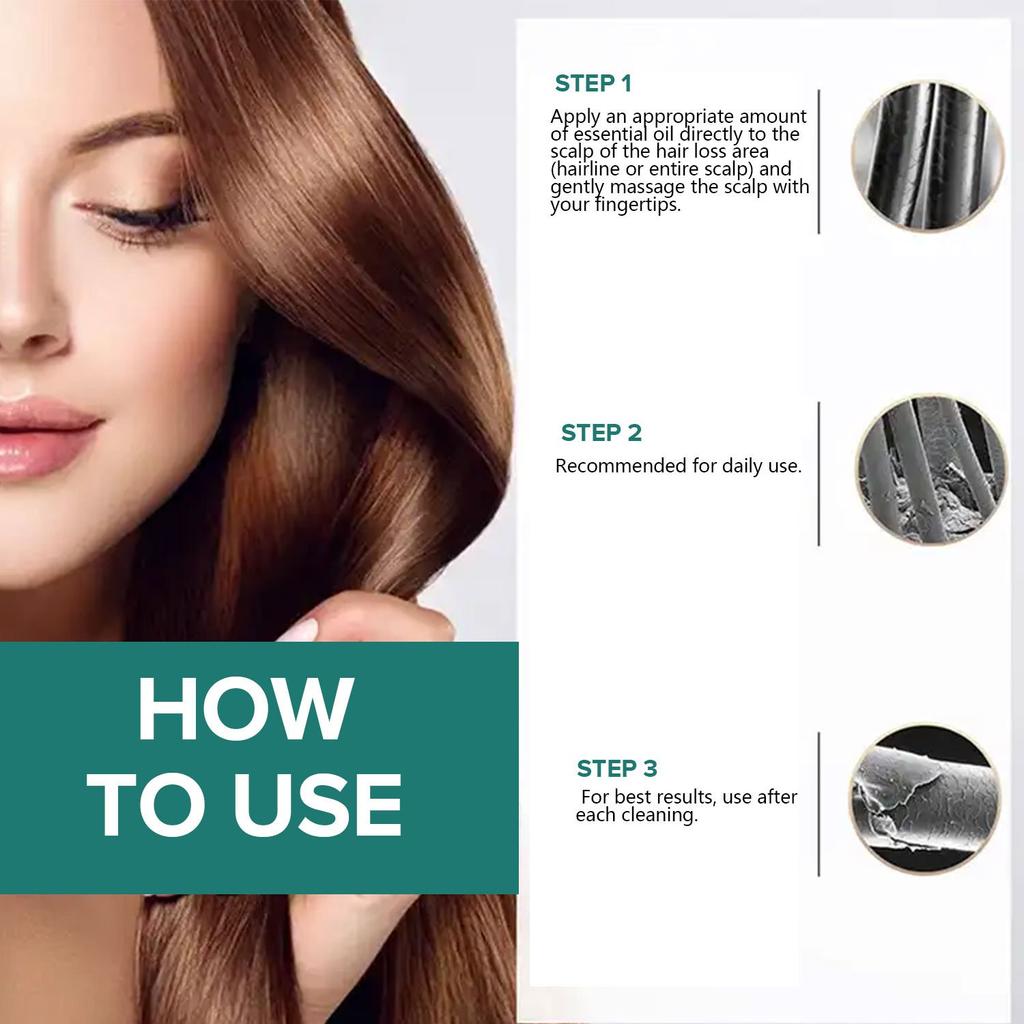 HOW TO USE

STEP 1
Apply an appropriate amount of essential oil directly to the scalp of the hair loss area (hairline or entire scalp) and gently massage the scalp with your fingertips.

STEP 2
Recommended for daily use.

STEP 3
For best results, use after each cleaning.