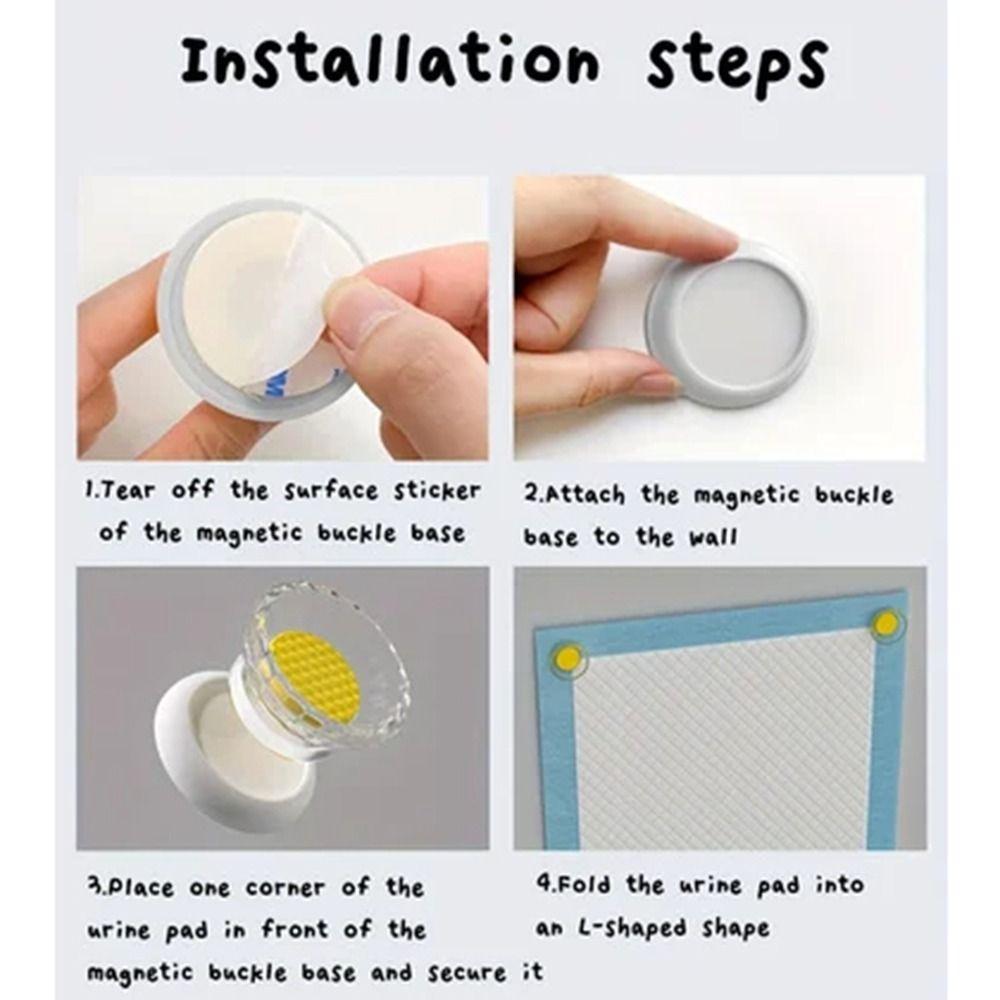 Installation steps

1.Tear off the surface sticker of the magnetic buckle base

2.Attach the magnetic buckle base to the wall

3.Place one corner of the urine pad in front of the magnetic buckle base and secure it

4.Fold the urine pad into an L-shaped shape