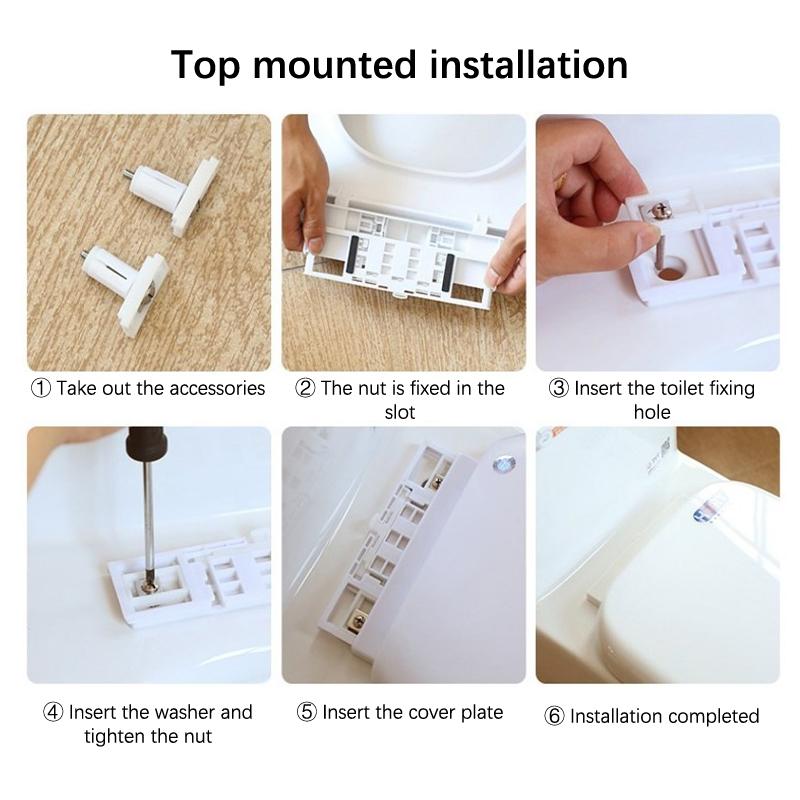 Top mounted installation

① Take out the accessories

② The nut is fixed in the slot

③ Insert the toilet fixing hole

④ Insert the washer and tighten the nut

⑤ Insert the cover plate

⑥ Installation completed