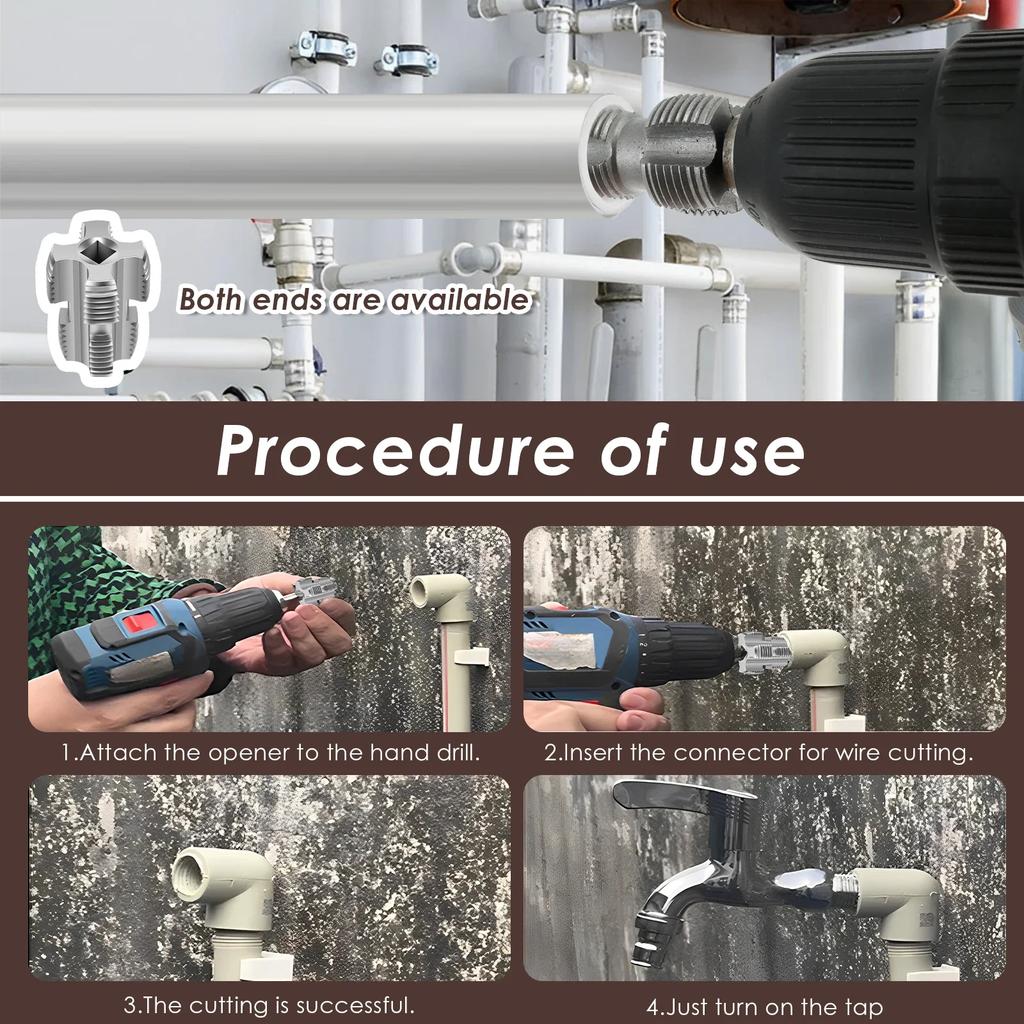 Both ends are available

Procedure of use

1.Attach the opener to the hand drill.

2.Insert the connector for wire cutting.

3.The cutting is successful.

4.Just turn on the tap