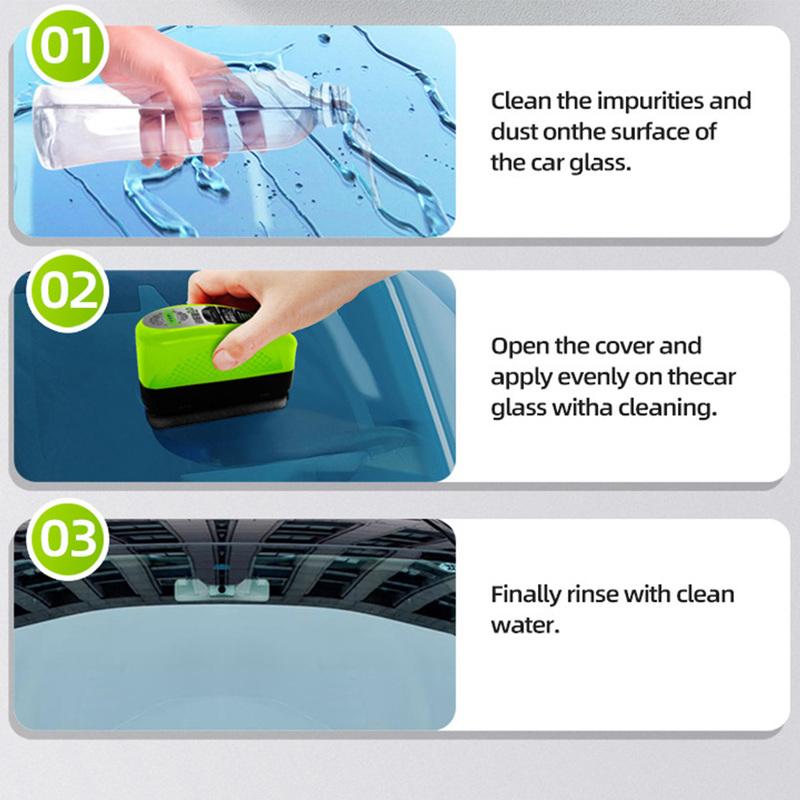 01

Clean the impurities and dust onthe surface of the car glass.

02

Open the cover and apply evenly on thecar glass witha cleaning.

03

Finally rinse with clean water.