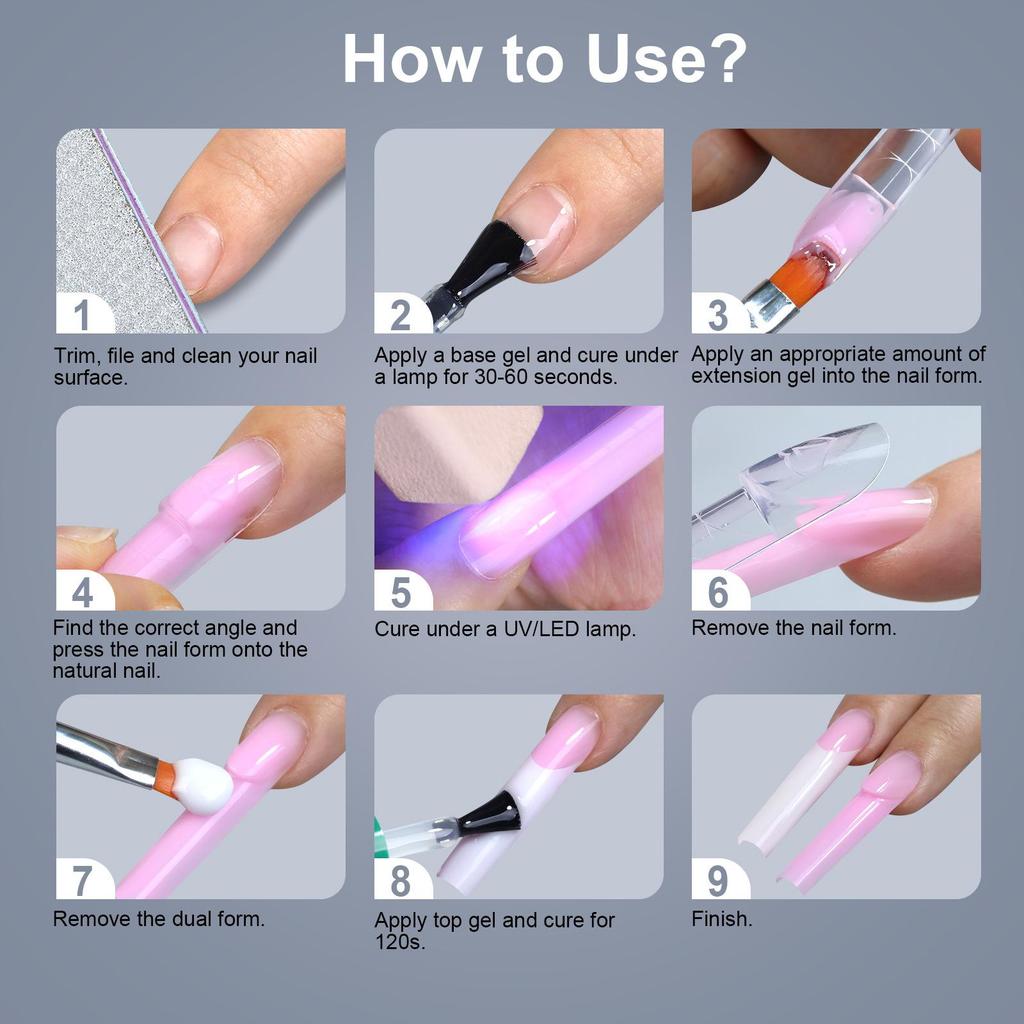 How to Use?

1
Trim, file and clean your nail surface.

2
Apply a base gel and cure under a lamp for 30-60 seconds.

3
Apply an appropriate amount of extension gel into the nail form.

4
Find the correct angle and press the nail form onto the natural nail.

5
Cure under a UV/LED lamp.

6
Remove the nail form.

7
Remove the dual form.

8
Apply top gel and cure for 120s.

9
Finish.