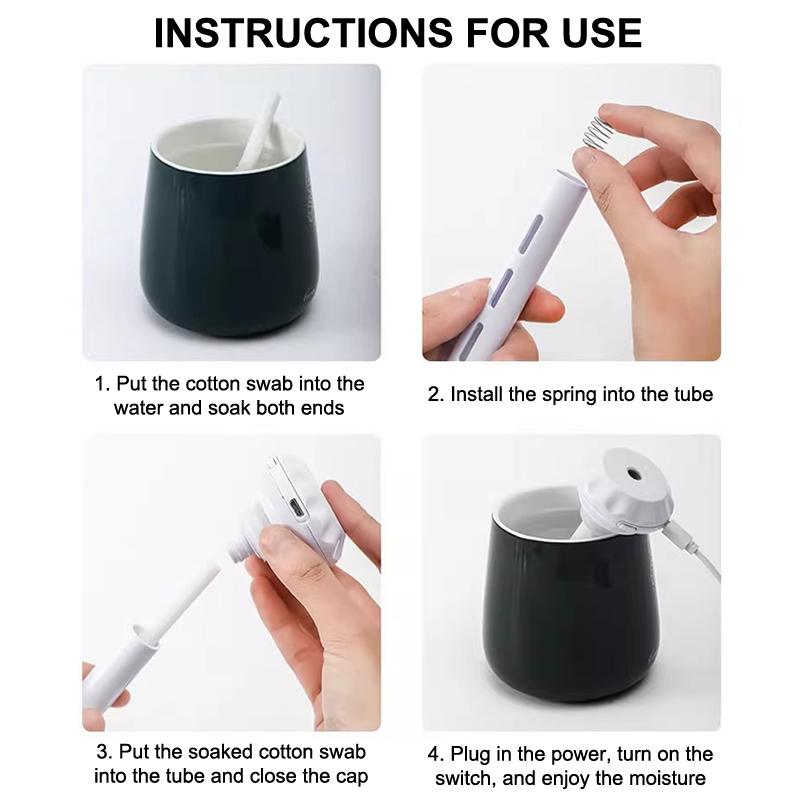 INSTRUCTIONS FOR USE

1. Put the cotton swab into the water and soak both ends

2. Install the spring into the tube

3. Put the soaked cotton swab into the tube and close the cap

4. Plug in the power, turn on the switch, and enjoy the moisture