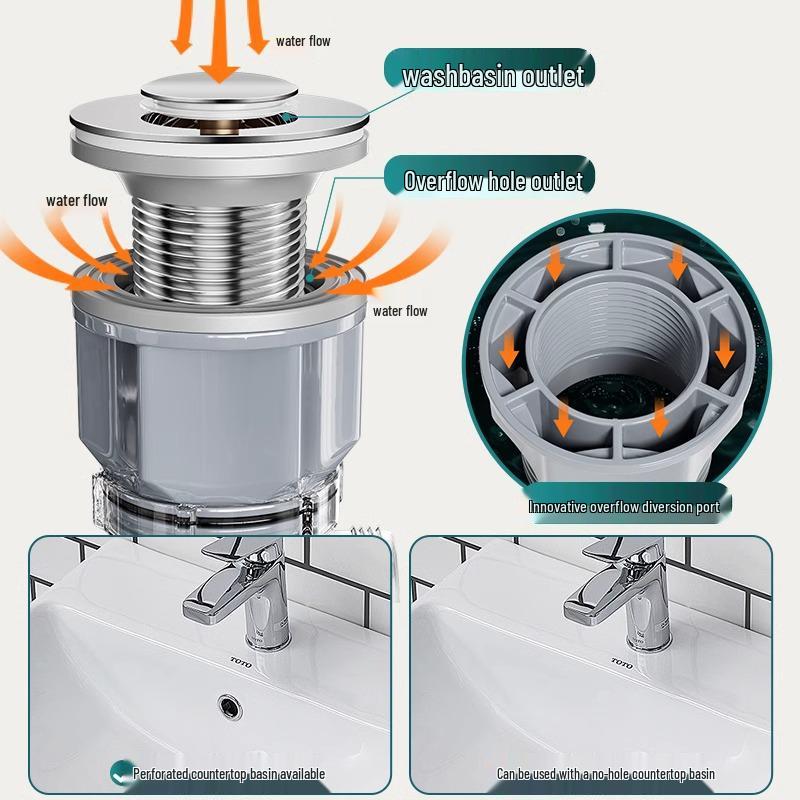 water flow

washbasin outlet

Overflow hole outlet

water flow

water flow

Innovative overflow diversion port

TOTO

TOTO

Perforated countertop basin available

Can be used with a no-hole countertop basin