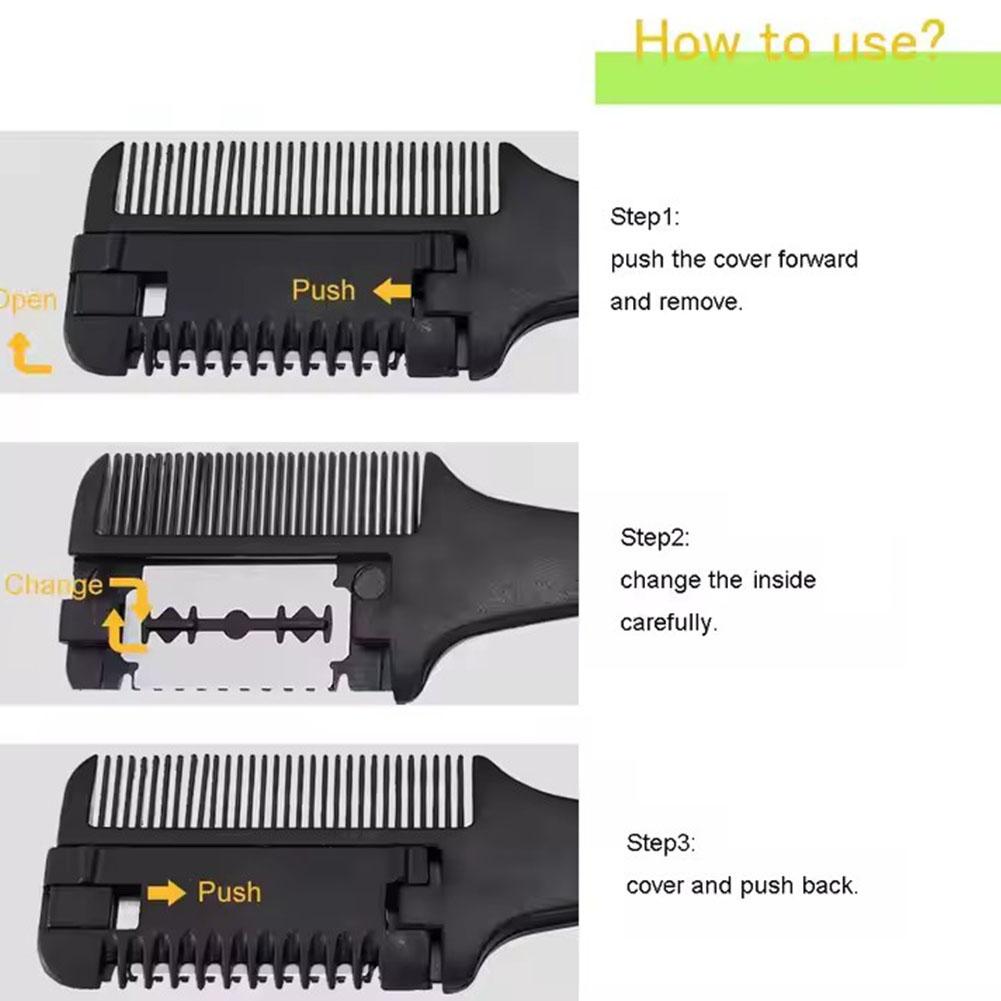 How to use?

Open

Push

Step1:
push the cover forward and remove.

Change

Step2:
change the inside carefully.

Push

Step3:
cover and push back.