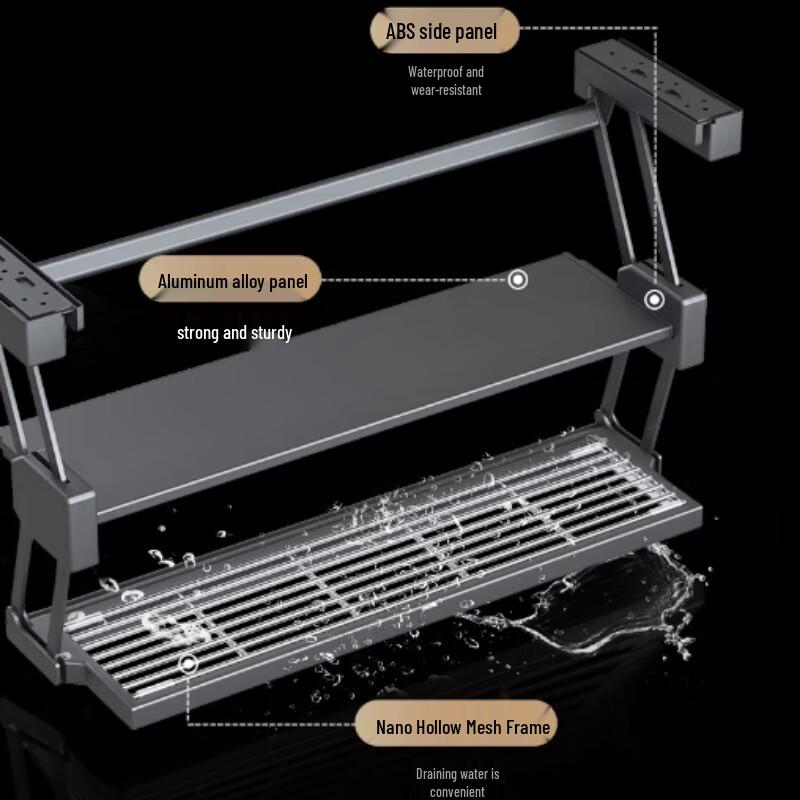 ABS side panel

Waterproof and wear-resistant

Aluminum alloy panel

strong and sturdy

Nano Hollow Mesh Frame

Draining water is convenient