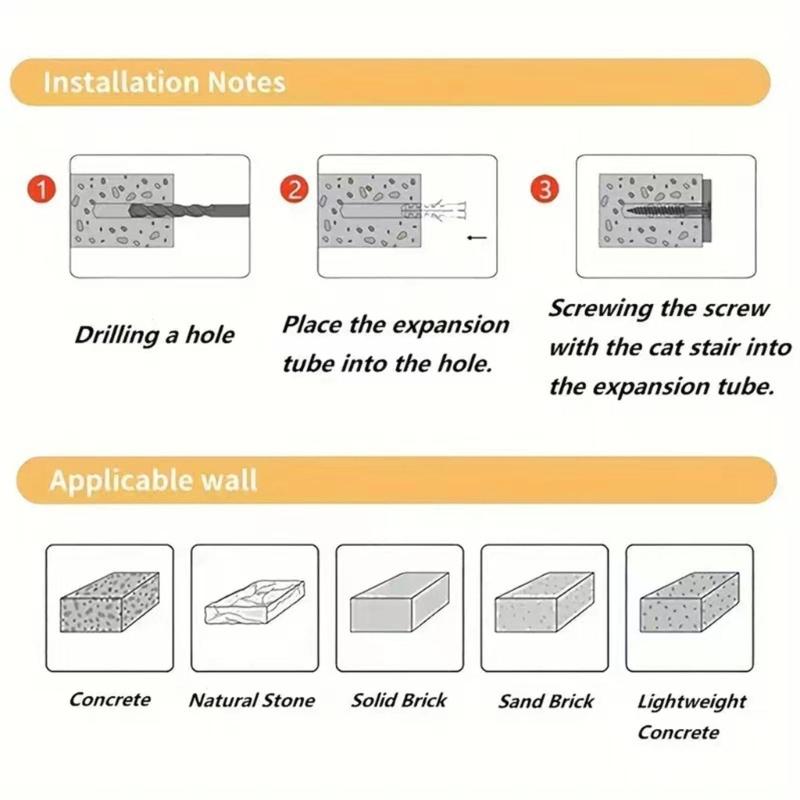 Installation Notes

1

Drilling a hole

2

Place the expansion tube into the hole.

3

Screwing the screw with the cat stair into the expansion tube.

Applicable wall

Concrete

Natural Stone

Solid Brick

Sand Brick

Lightweight Concrete