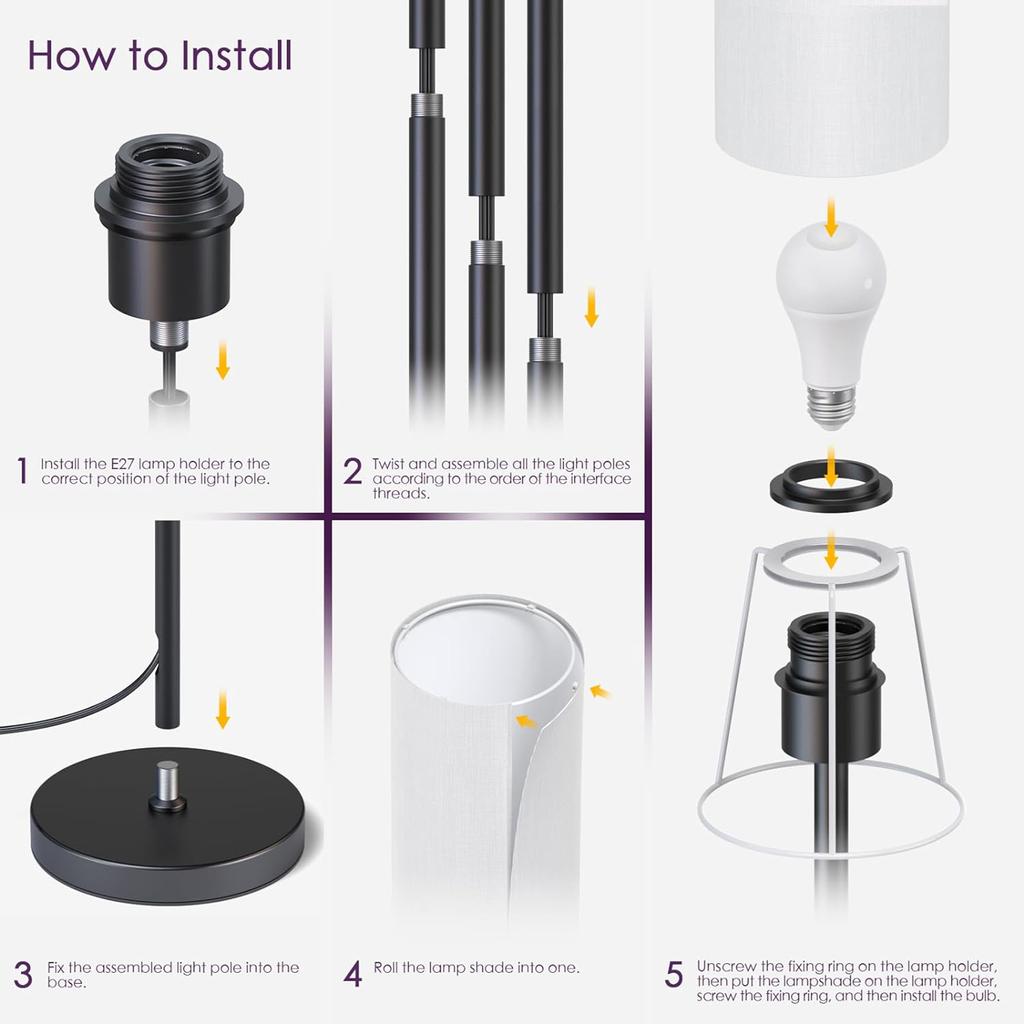 How to Install

1 Install the E27 lamp holder to the correct position of the light pole.

2 Twist and assemble all the light poles according to the order of the interface threads.

3 Fix the assembled light pole into the base.

4 Roll the lamp shade into one.

5 Unscrew the fixing ring on the lamp holder, then put the lampshade on the lamp holder, screw the fixing ring, and then install the bulb.