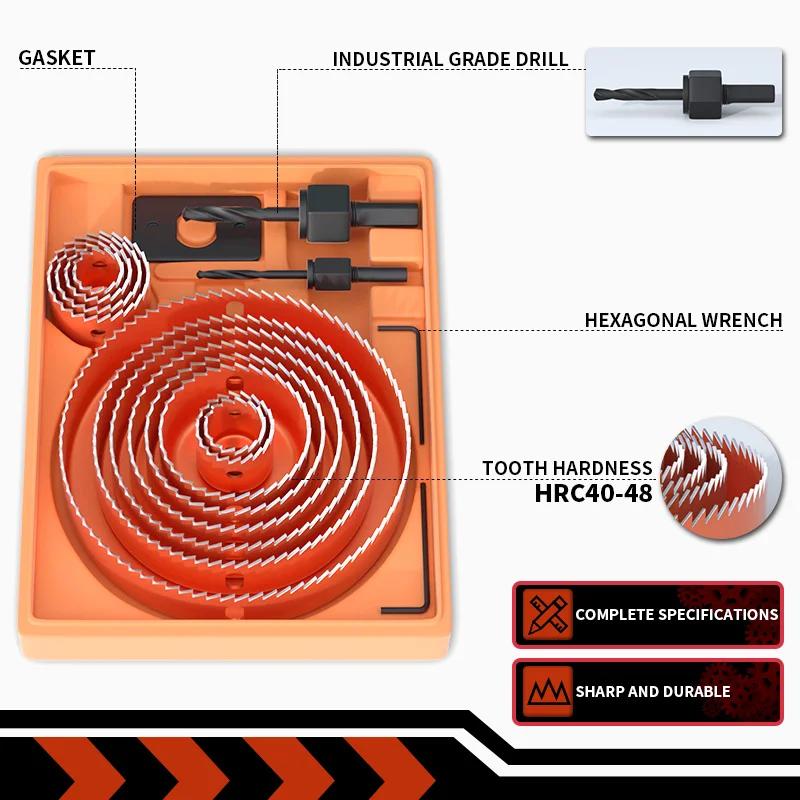 GASKET

INDUSTRIAL GRADE DRILL

HEXAGONAL WRENCH

TOOTH HARDNESS
HRC40-48

COMPLETE SPECIFICATIONS

SHARP AND DURABLE