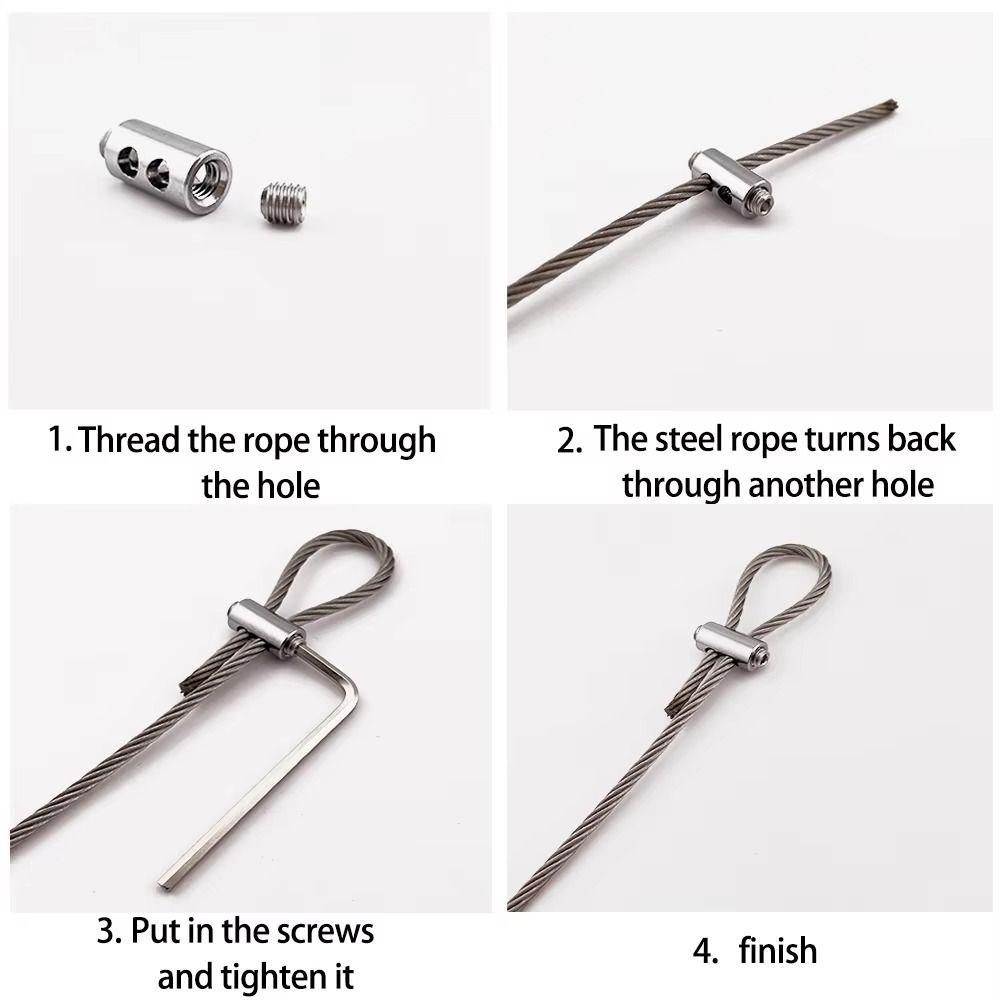 1. Thread the rope through the hole

2. The steel rope turns back through another hole

3. Put in the screws and tighten it

4. finish