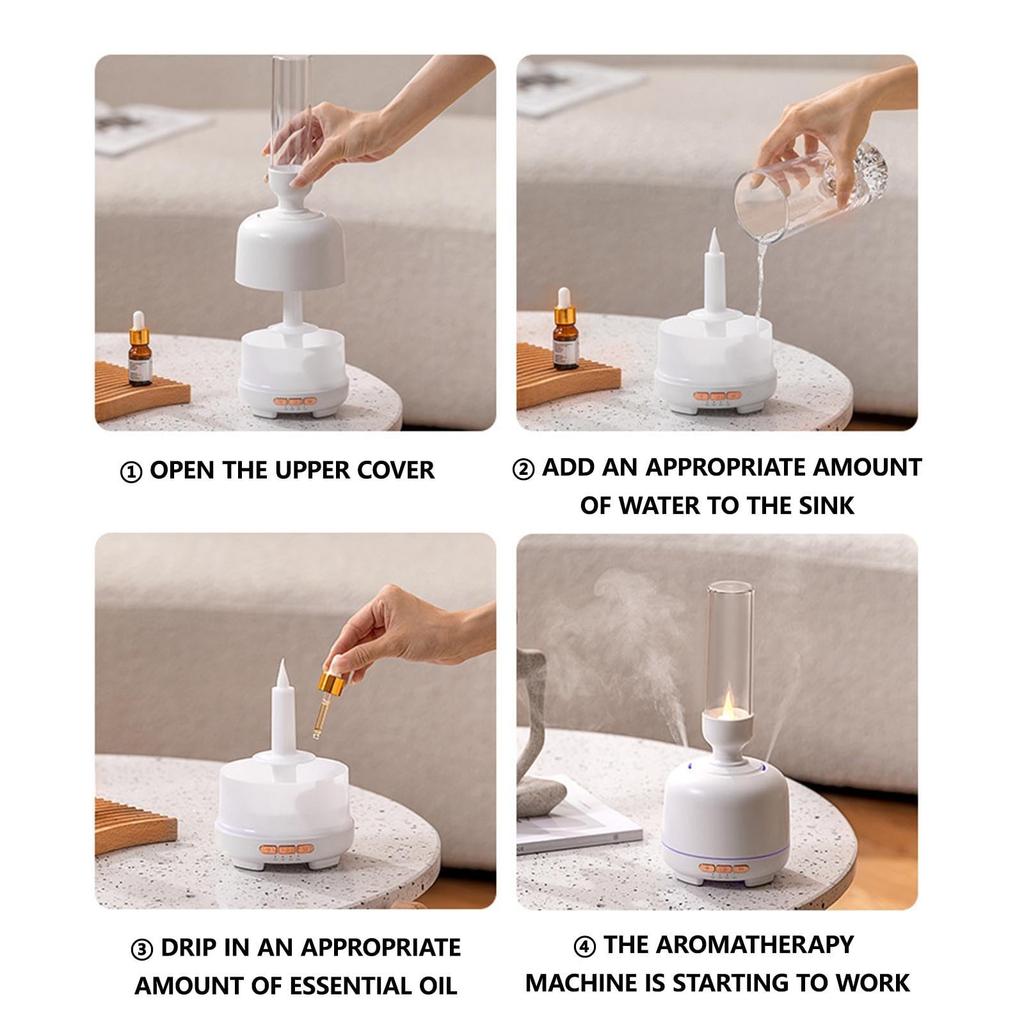 ① OPEN THE UPPER COVER

② ADD AN APPROPRIATE AMOUNT OF WATER TO THE SINK

③ DRIP IN AN APPROPRIATE AMOUNT OF ESSENTIAL OIL

④ THE AROMATHERAPY MACHINE IS STARTING TO WORK