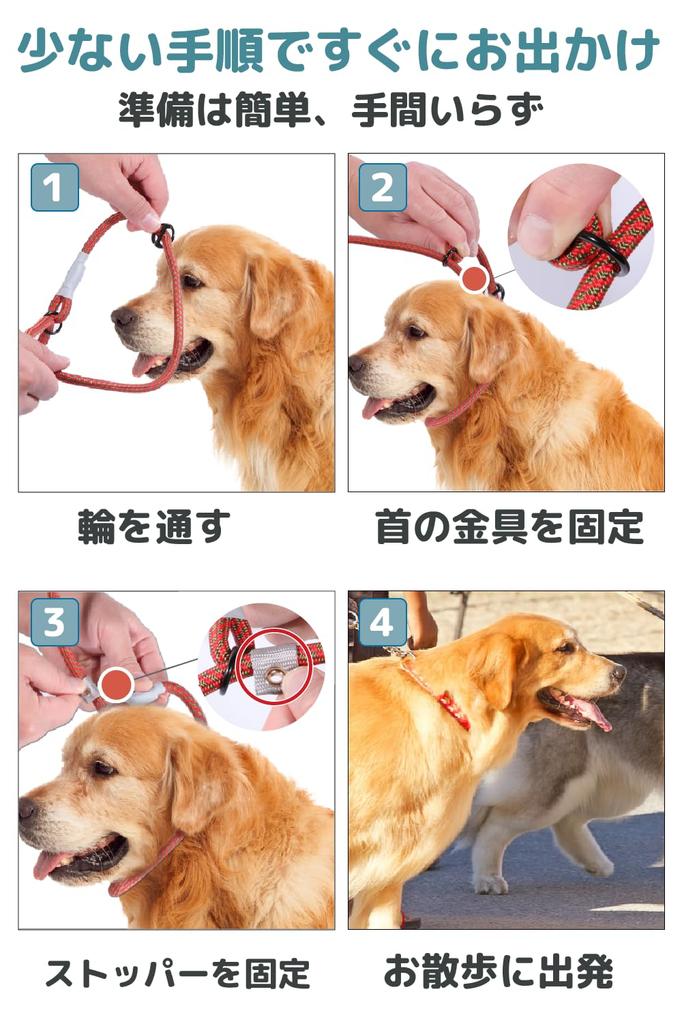 少ない手順ですぐにお出かけ
準備は簡単、手間いらず

1
輪を通す

2
首の金具を固定

3
ストッパーを固定

4
お散歩に出発