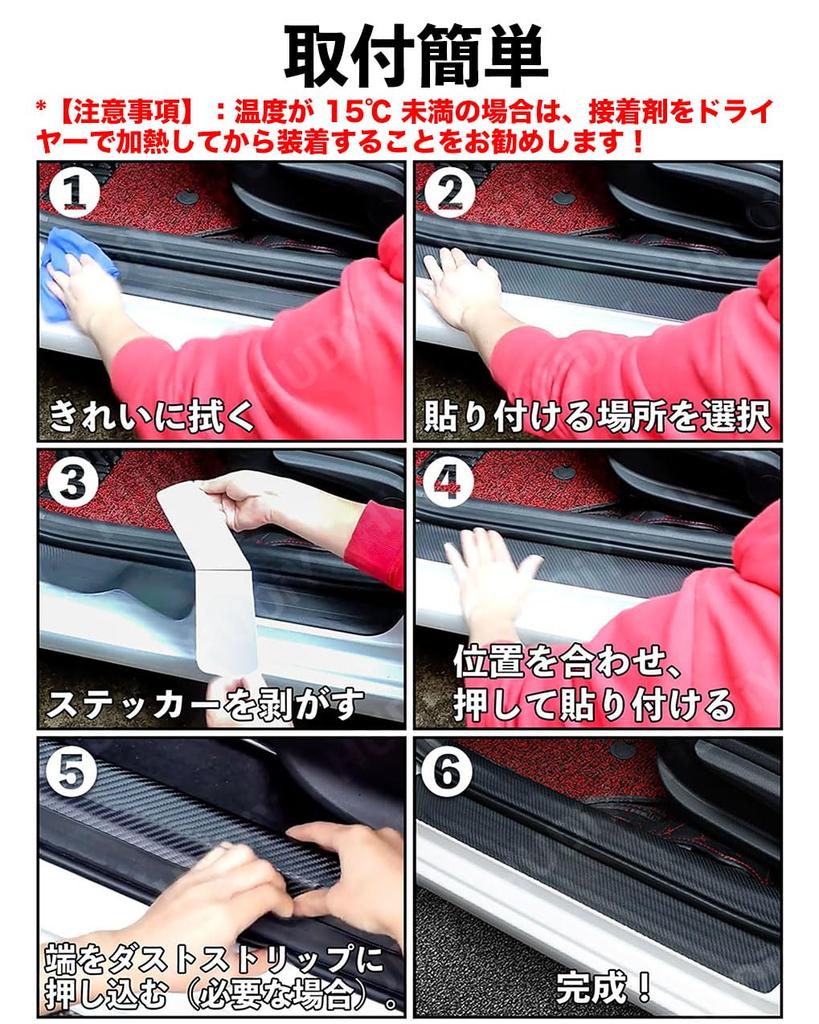 取付簡単

*【注意事項】：温度が 15℃ 未満の場合は、接着剤をドライヤーで加熱してから装着することをお勧めします！

1
きれいに拭く

2
貼り付ける場所を選択

3
ステッカーを剥がす

4
位置を合わせ、押して貼り付ける

5
端をダストストリップに押し込む（必要な場合）。

6
完成！