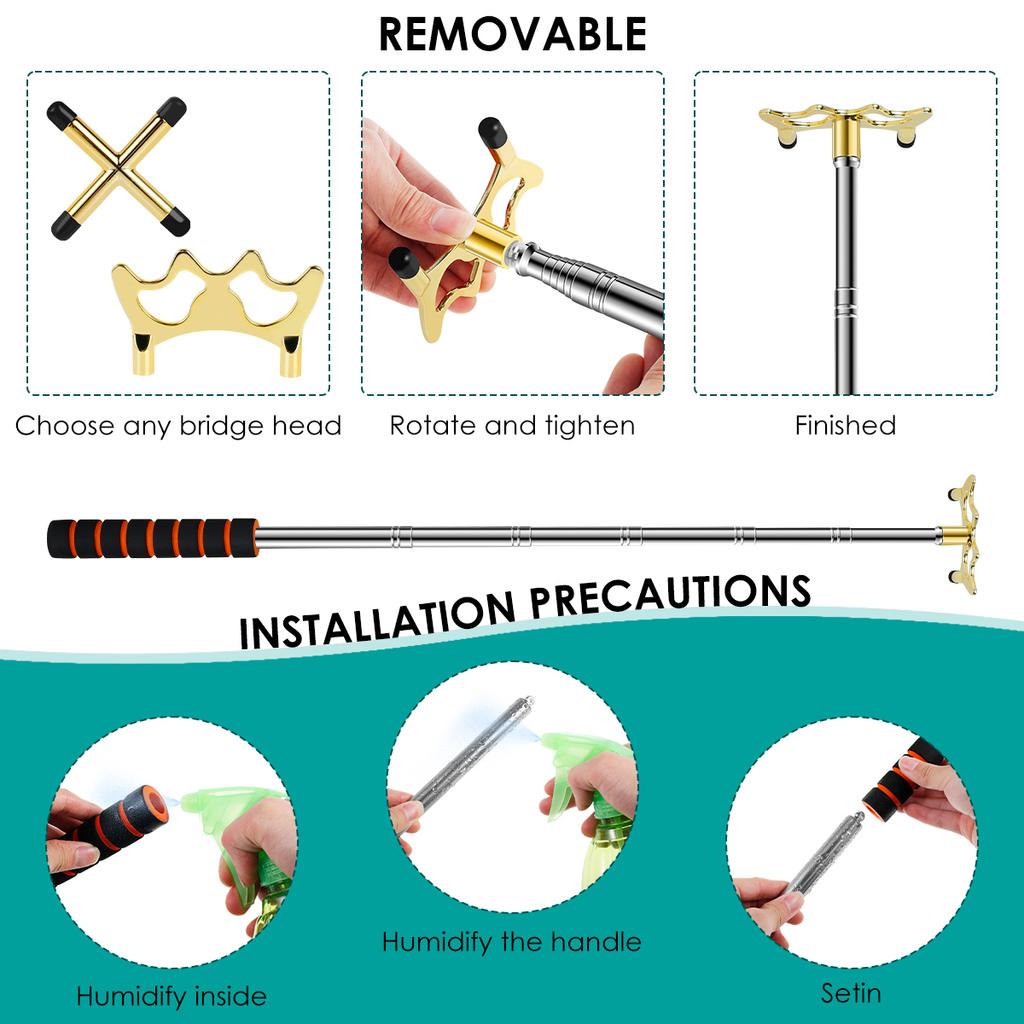 REMOVABLE

Choose any bridge head

Rotate and tighten

Finished

INSTALLATION PRECAUTIONS

Humidify inside

Humidify the handle

Setin