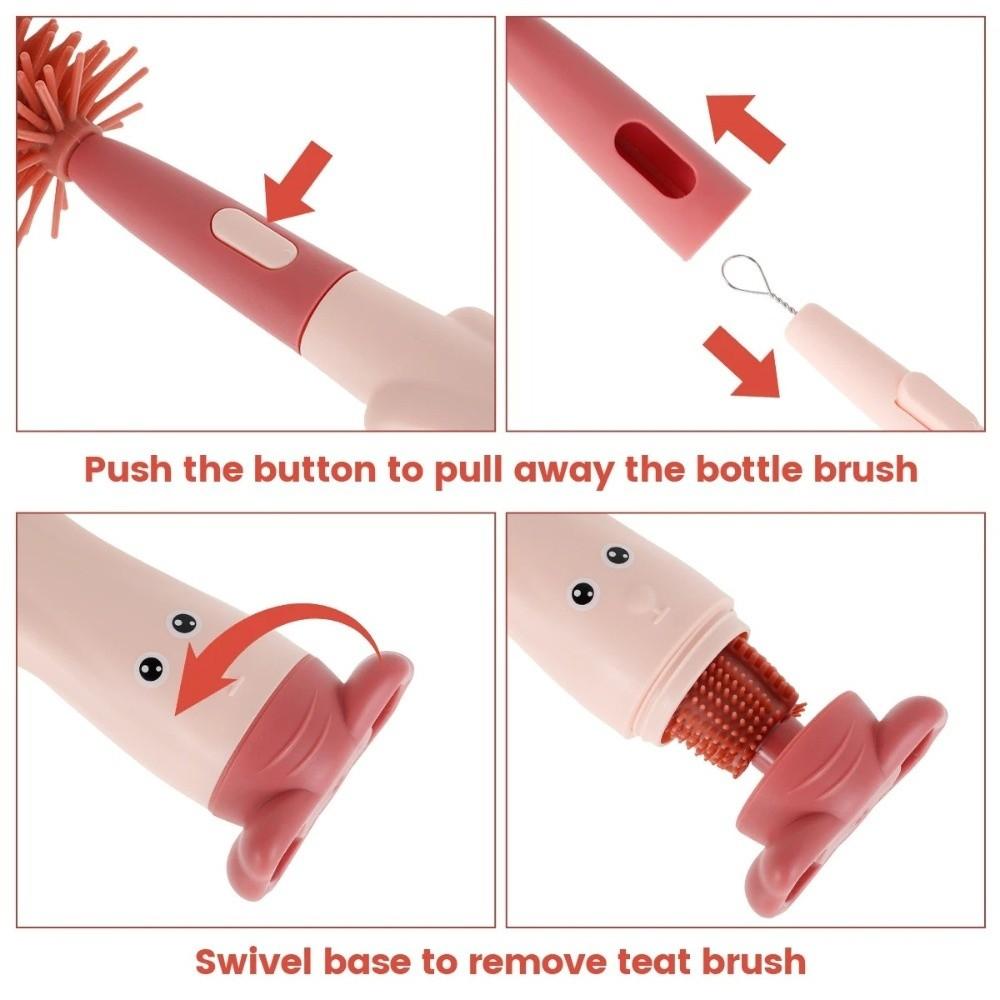 Push the button to pull away the bottle brush

Swivel base to remove teat brush