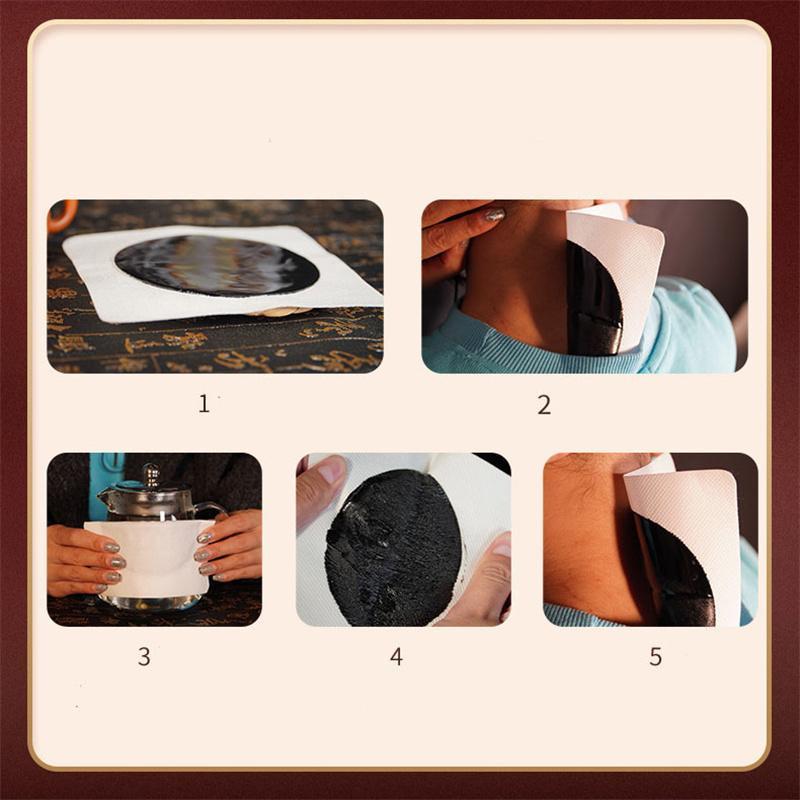 1

2

3

4

5