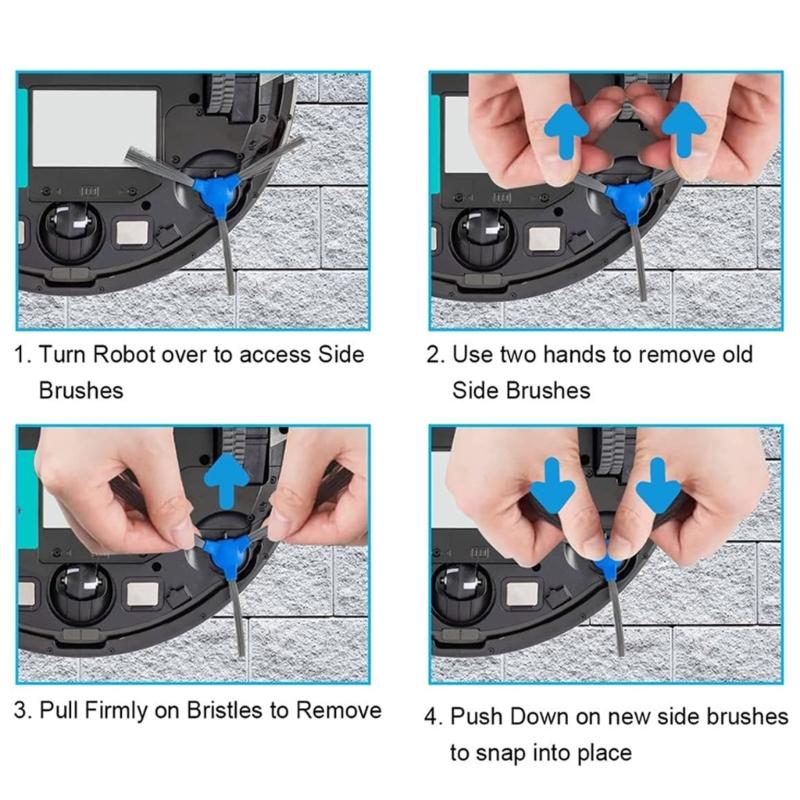 1. Turn Robot over to access Side Brushes

2. Use two hands to remove old Side Brushes

3. Pull Firmly on Bristles to Remove

4. Push Down on new side brushes to snap into place