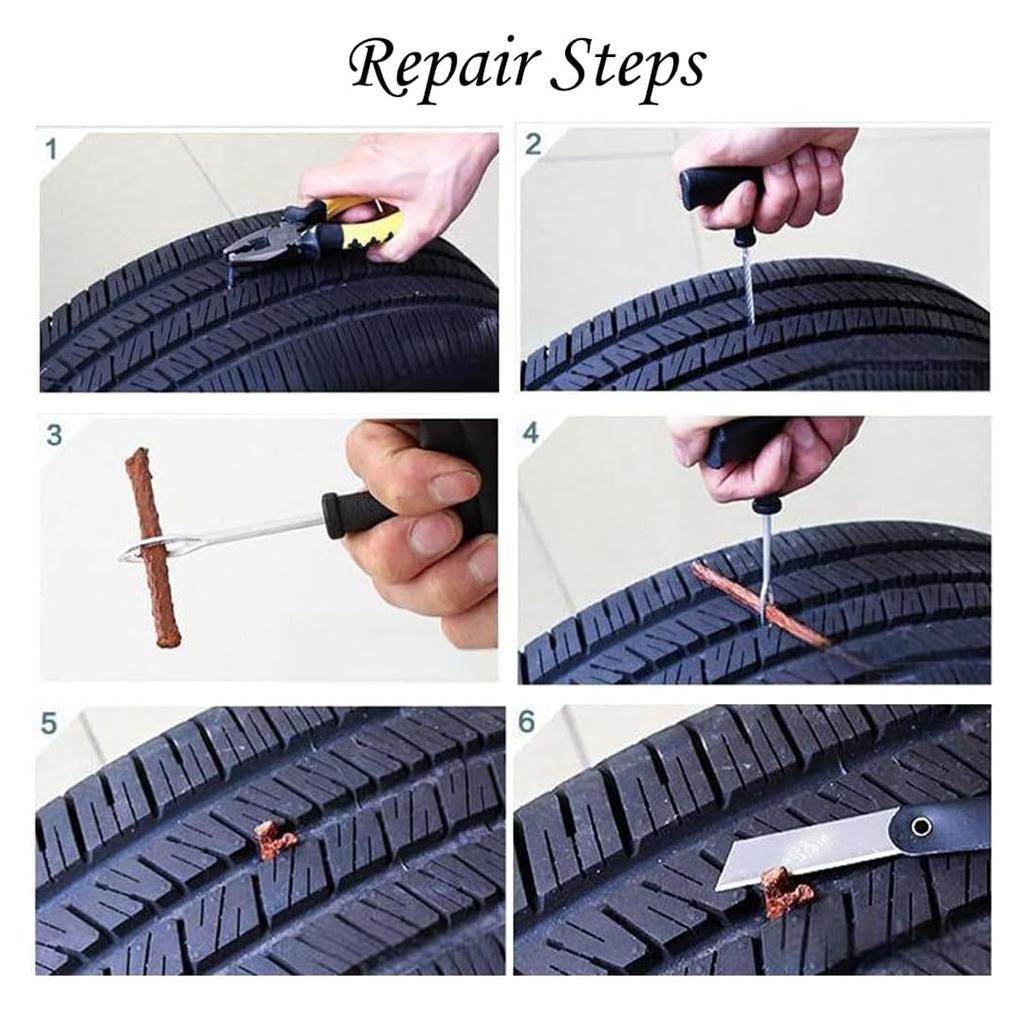 Repair Steps

1

2

3

4

5

6