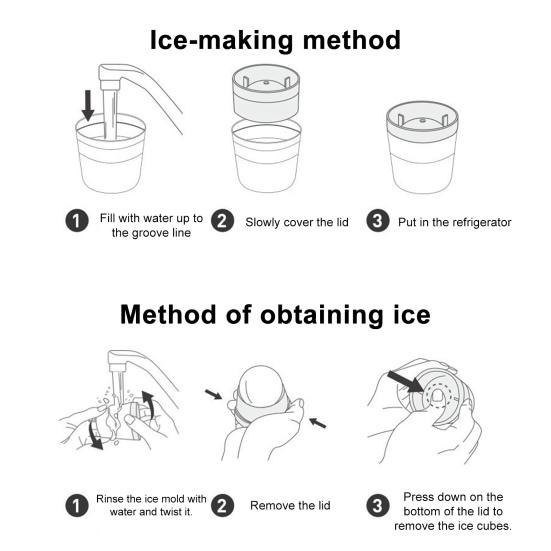 Ice-making method

1 Fill with water up to the groove line

2 Slowly cover the lid

3 Put in the refrigerator

Method of obtaining ice

1 Rinse the ice mold with water and twist it.

2 Remove the lid

3 Press down on the bottom of the lid to remove the ice cubes.