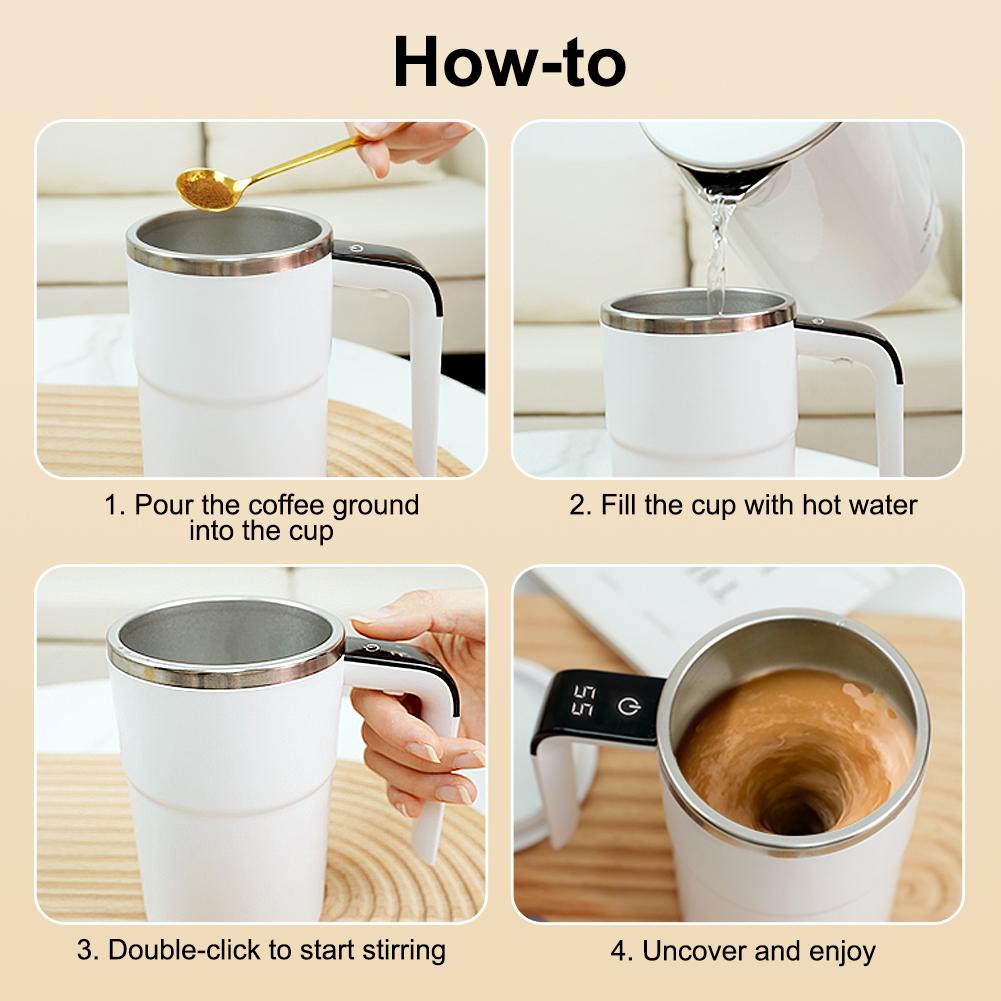 How-to

1. Pour the coffee ground into the cup

2. Fill the cup with hot water

3. Double-click to start stirring

55

4. Uncover and enjoy