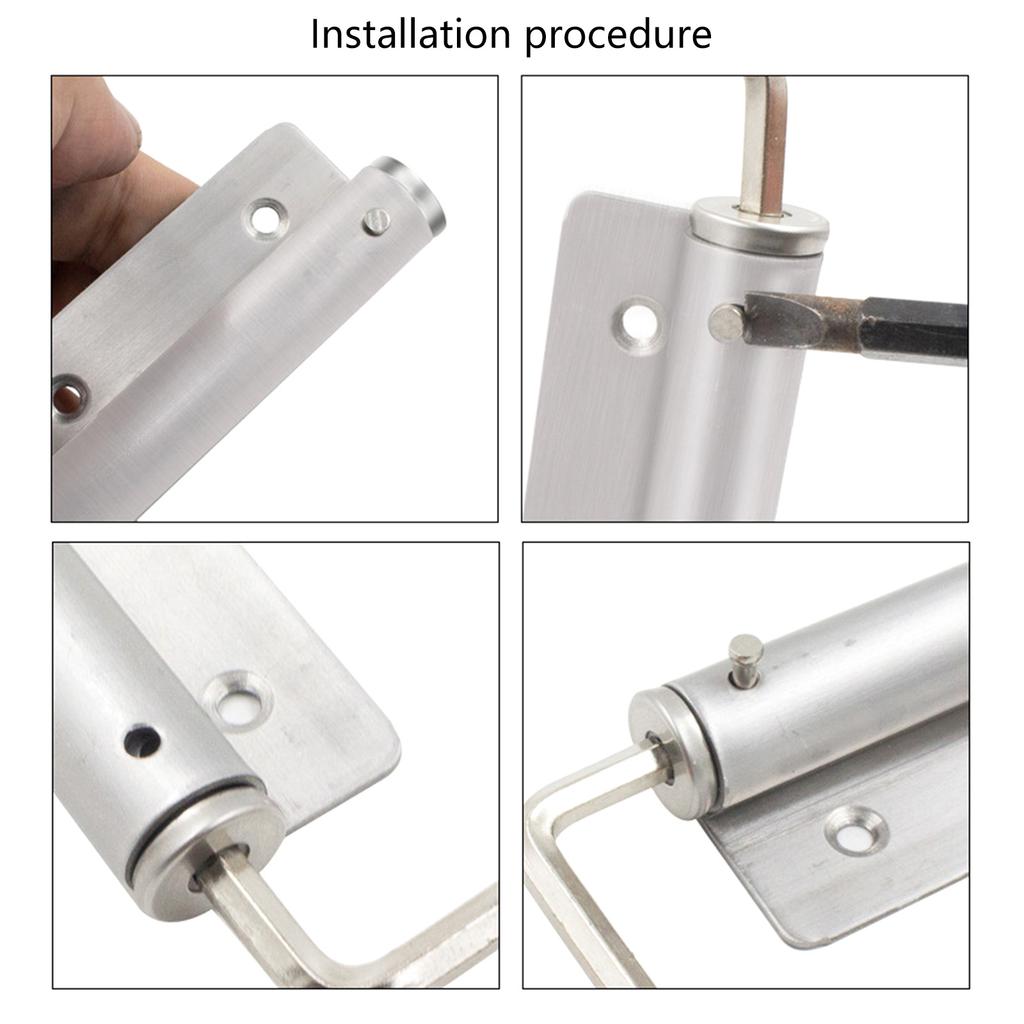 Installation procedure