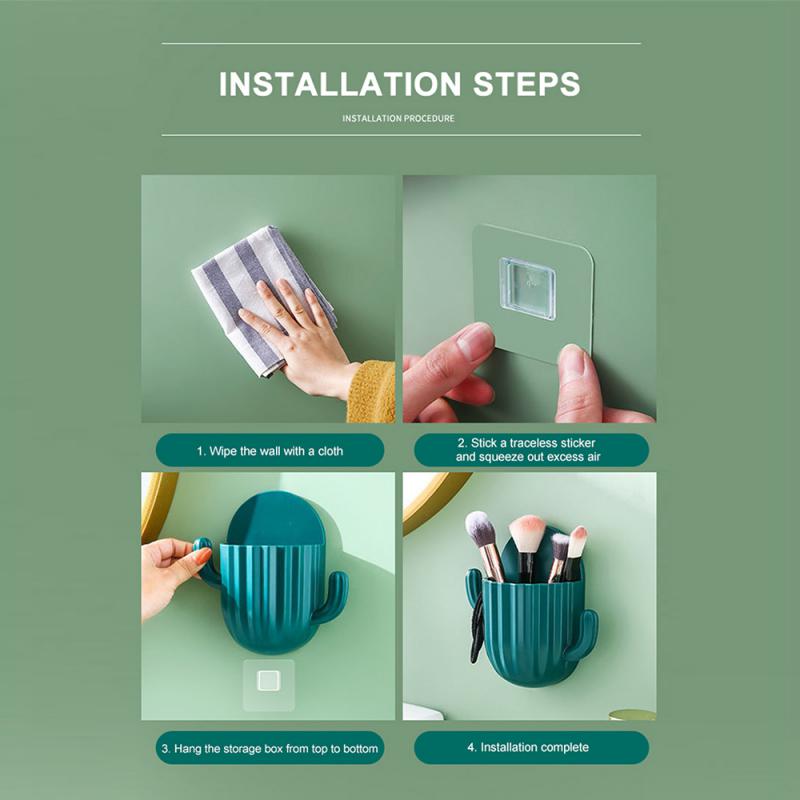 INSTALLATION STEPS

INSTALLATION PROCEDURE

1. Wipe the wall with a cloth

2. Stick a traceless sticker and squeeze out excess air

3. Hang the storage box from top to bottom

4. Installation complete