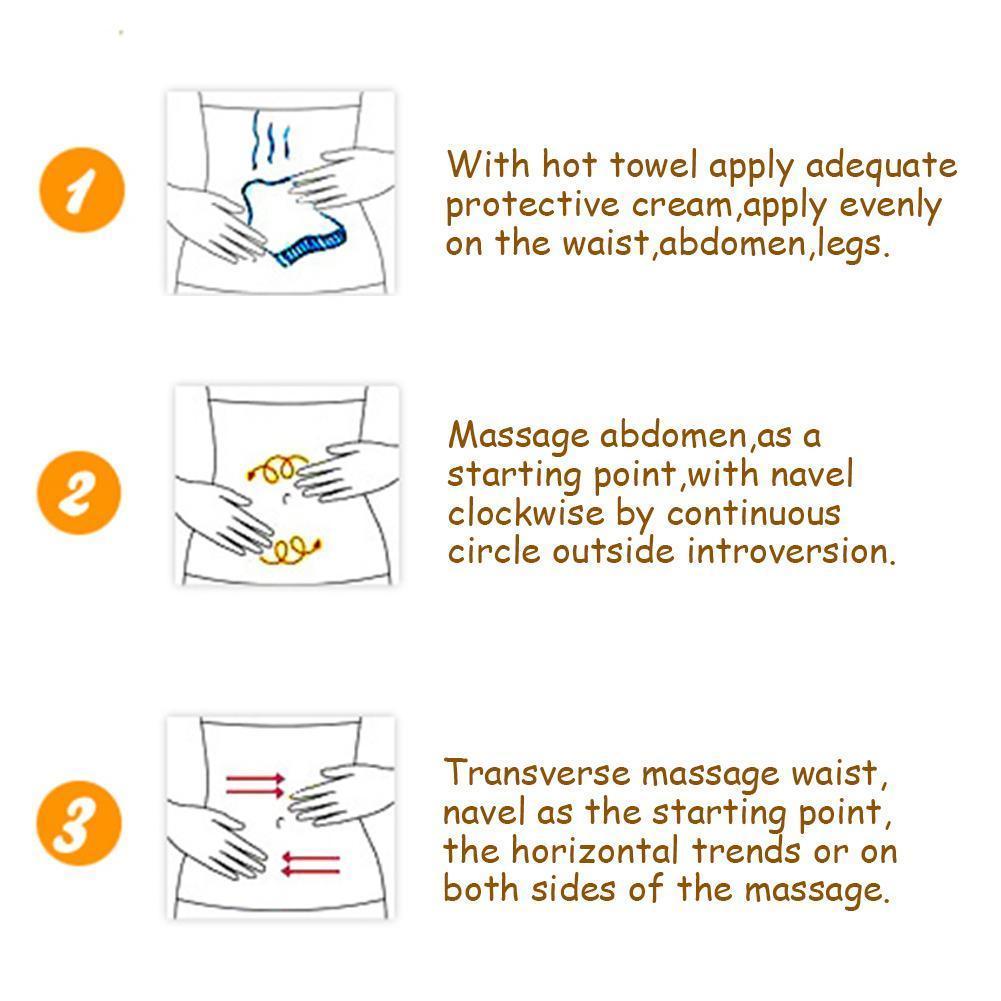 1

With hot towel apply adequate protective cream,apply evenly on the waist,abdomen,legs.

2

Massage abdomen,as a starting point,with navel clockwise by continuous circle outside introversion.

3

Transverse massage waist, navel as the starting point, the horizontal trends or on both sides of the massage.