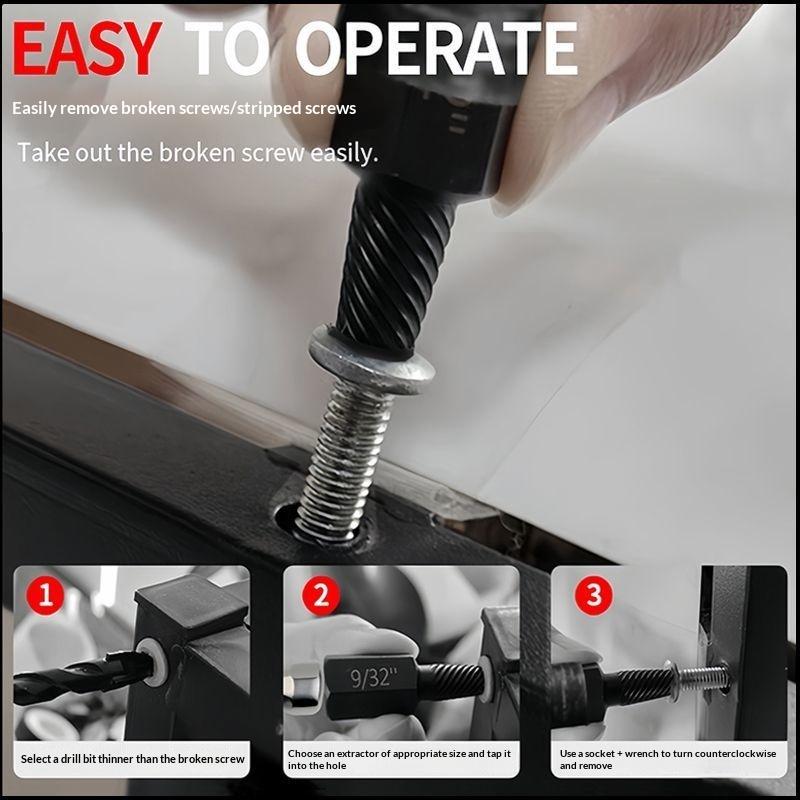 EASY TO OPERATE

Easily remove broken screws/stripped screws

Take out the broken screw easily.

1

Select a drill bit thinner than the broken screw

2

9/32"

Choose an extractor of appropriate size and tap it into the hole

3

Use a socket + wrench to turn counterclockwise and remove