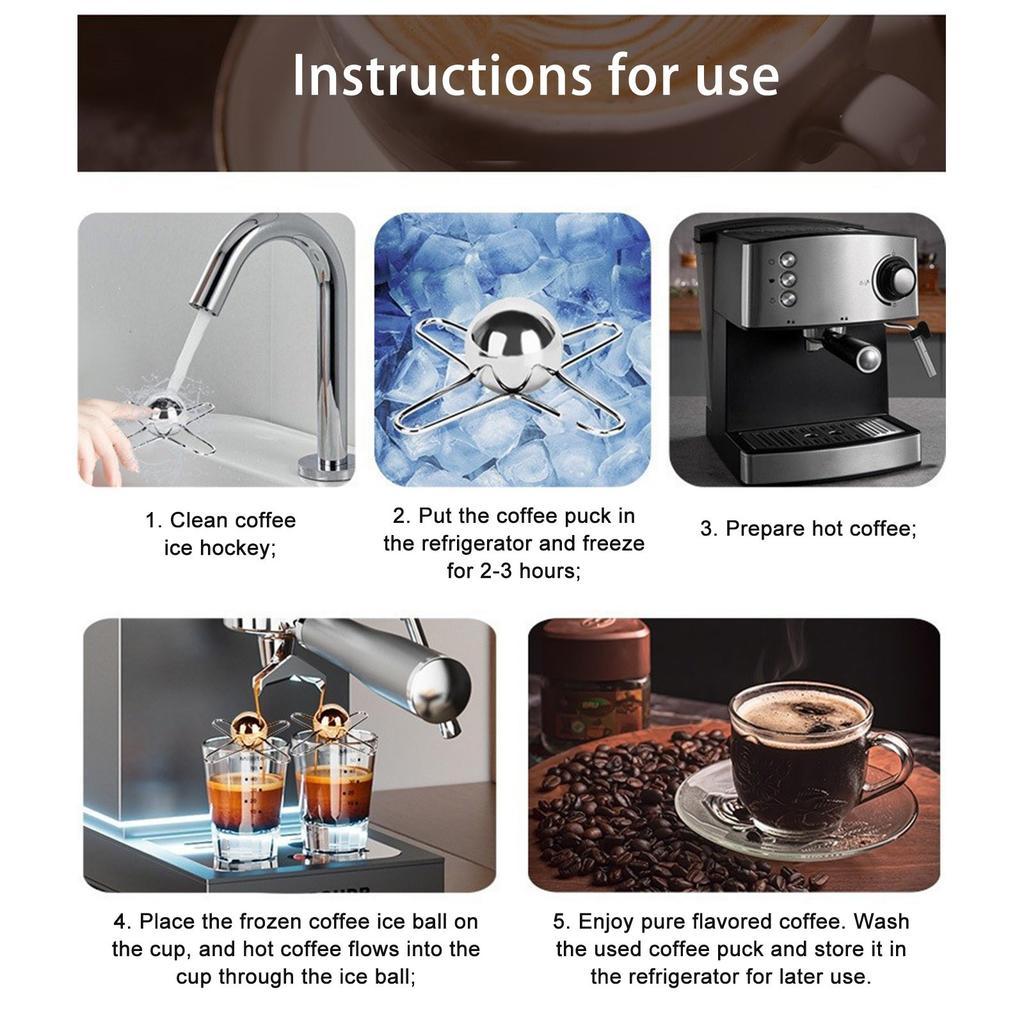 Instructions for use

1. Clean coffee ice hockey;

2. Put the coffee puck in the refrigerator and freeze for 2-3 hours;

3. Prepare hot coffee;

4. Place the frozen coffee ice ball on the cup, and hot coffee flows into the cup through the ice ball;

5. Enjoy pure flavored coffee. Wash the used coffee puck and store it in the refrigerator for later use.