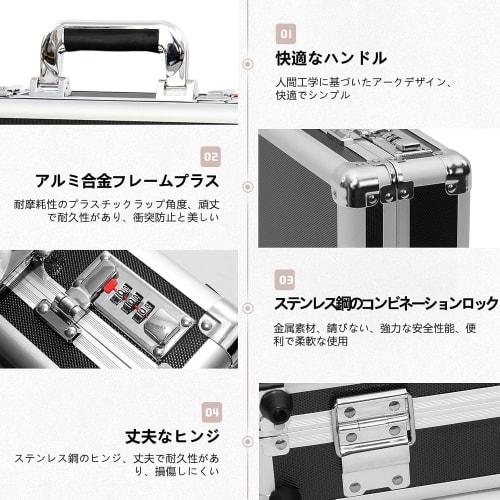 01

快適なハンドル

人間工学に基づいたアークデザイン、快適でシンプル

02

アルミ合金フレームプラス

耐摩耗性のプラスチックラップ角度、頑丈で耐久性があり、衝突防止と美しい

03

ステンレス鋼のコンビネーションロック

金属素材、錆びない、強力な安全性能、便利で柔軟な使用

04

丈夫なヒンジ

ステンレス鋼のヒンジ、丈夫で耐久性があり、損傷しにくい