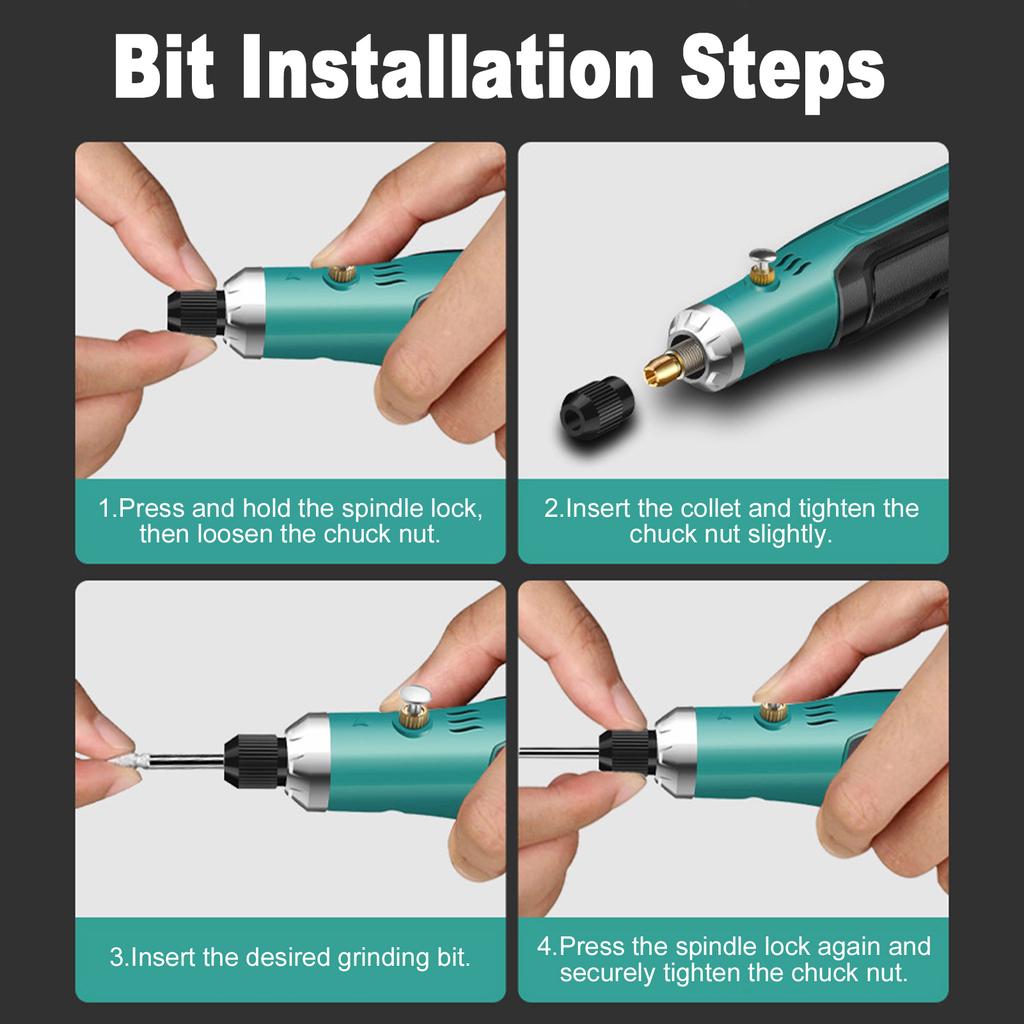 Bit Installation Steps

1.Press and hold the spindle lock, then loosen the chuck nut.

2.Insert the collet and tighten the chuck nut slightly.

3.Insert the desired grinding bit.

4.Press the spindle lock again and securely tighten the chuck nut.