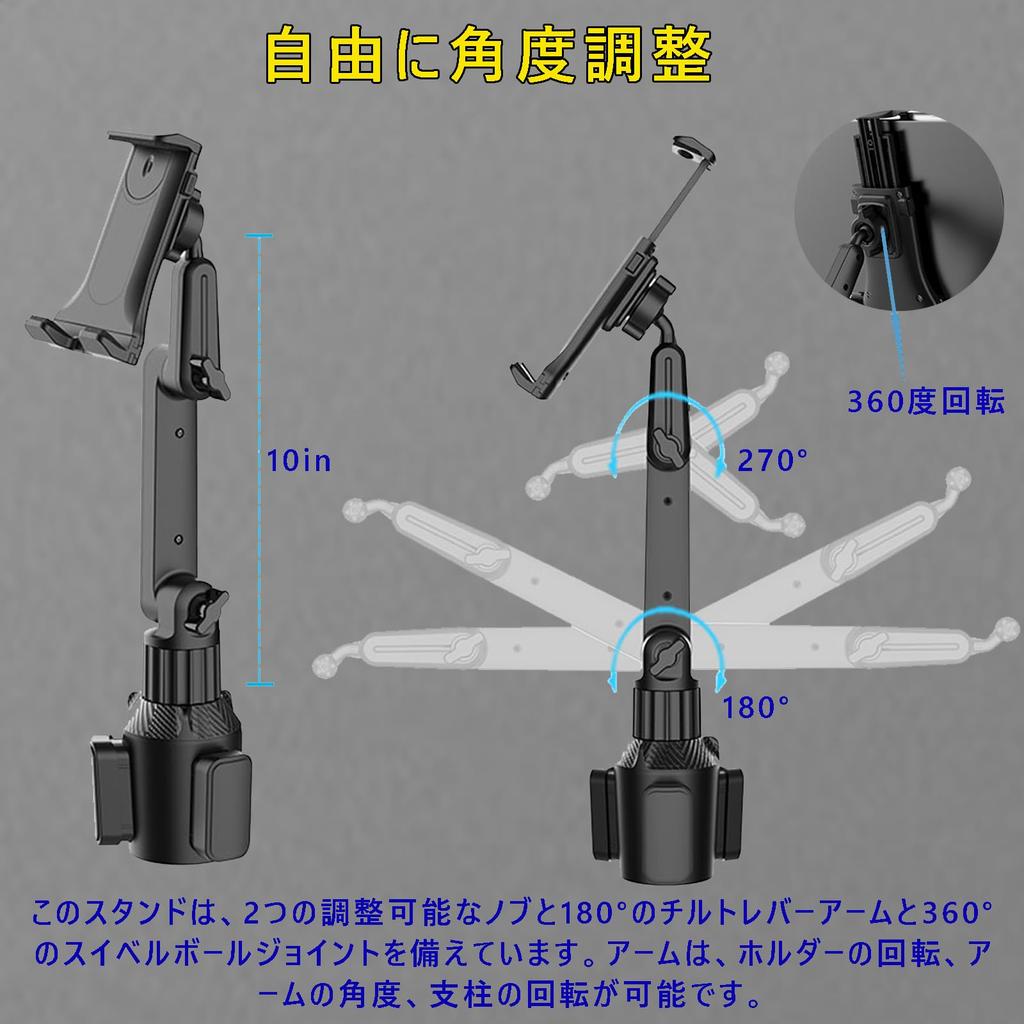 自由に角度調整

10in

360度回転

270°

180°

このスタンドは、2つの調整可能なノブと180°のチルトレバーアームと360°のスイベルボールジョイントを備えています。アームは、ホルダーの回転、アームの角度、支柱の回転が可能です。