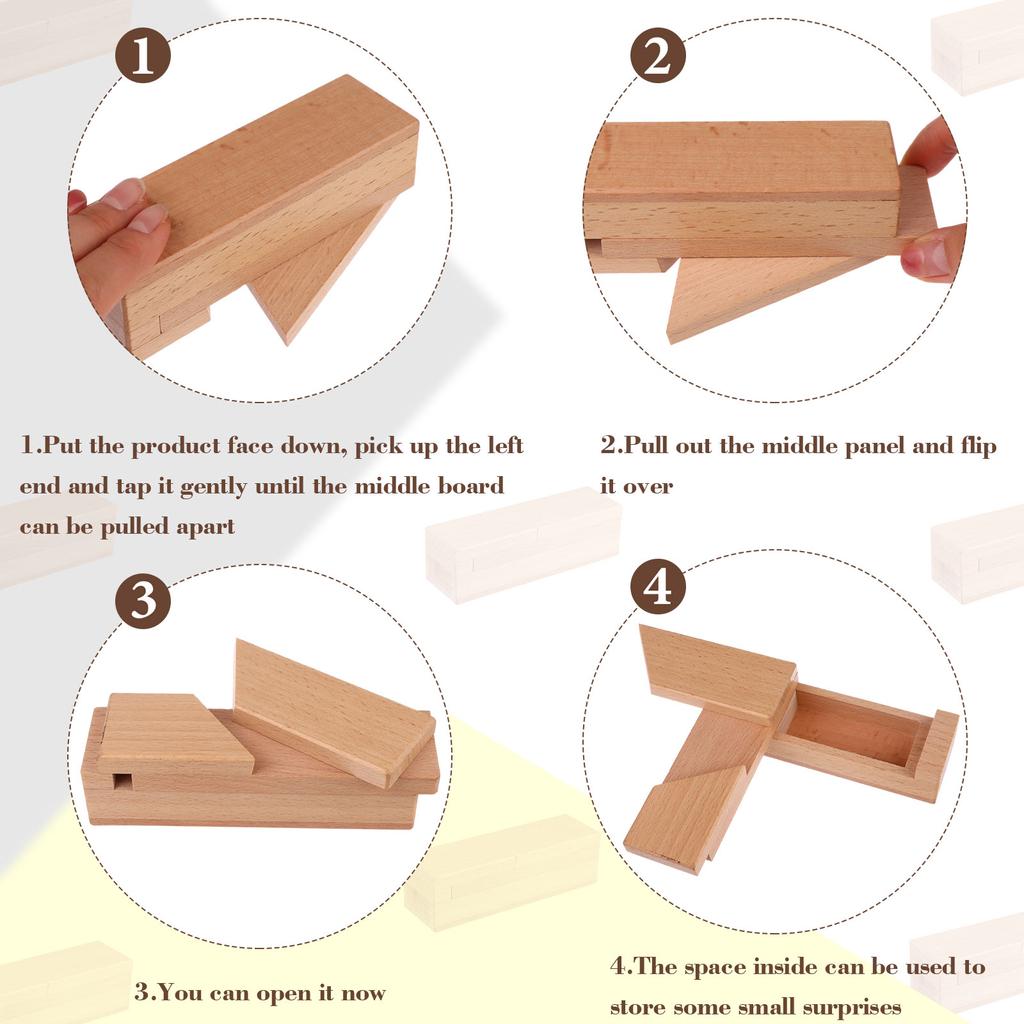 1

2

1.Put the product face down, pick up the left end and tap it gently until the middle board can be pulled apart

2.Pull out the middle panel and flip it over

3

4

3.You can open it now

4.The space inside can be used to store some small surprises