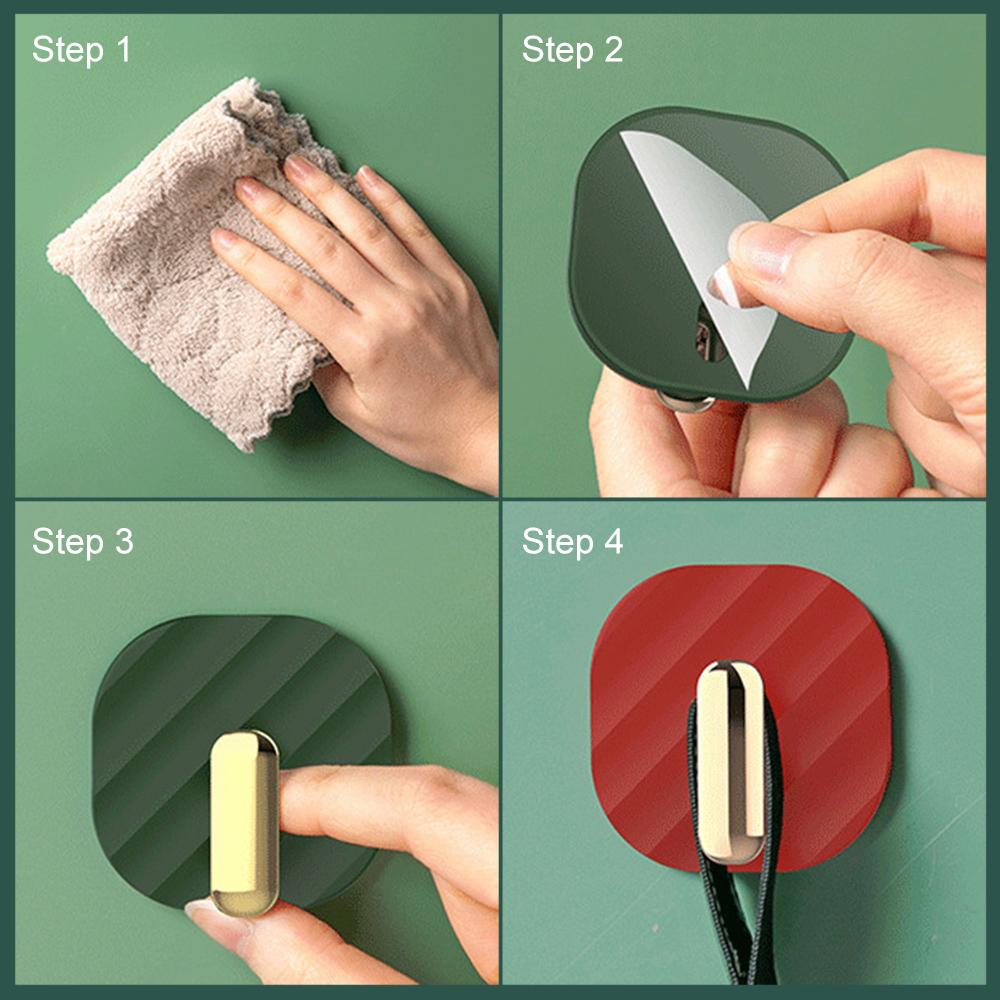 Step 1

Step 2

Step 3

Step 4