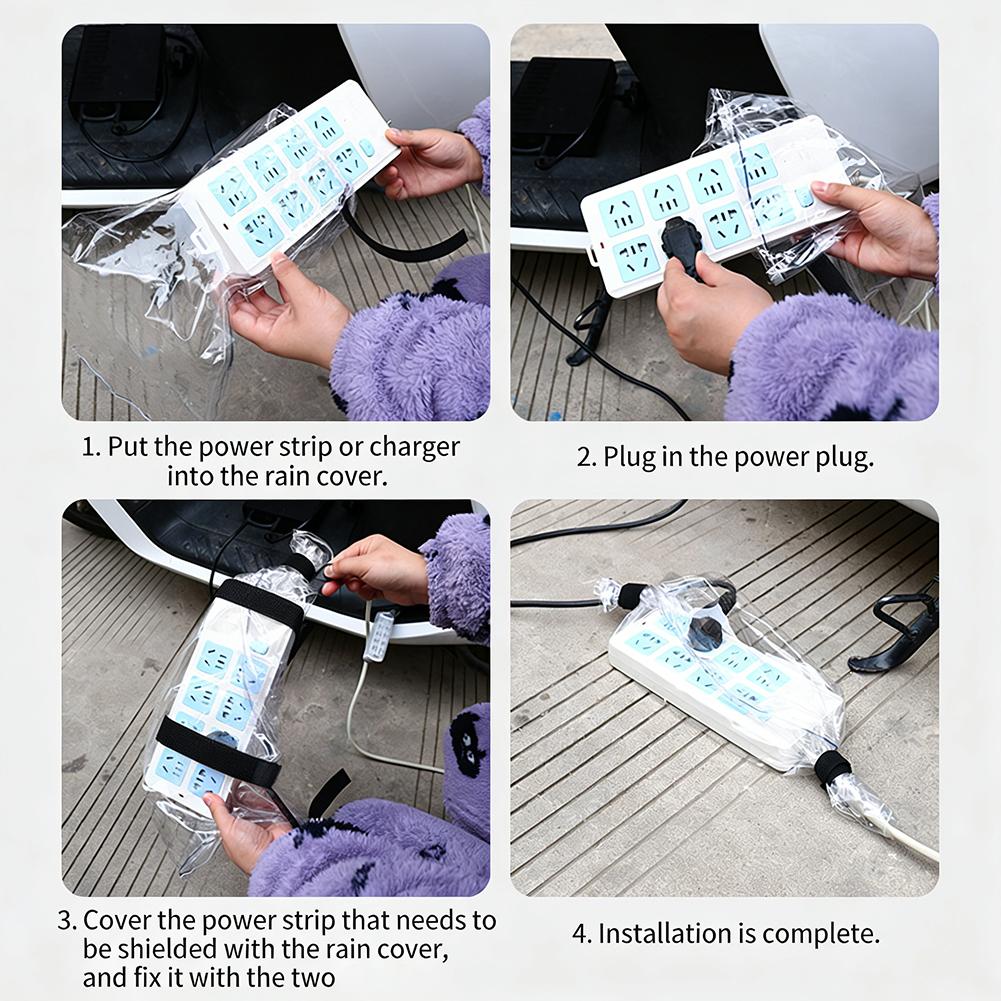 1. Put the power strip or charger into the rain cover.

2. Plug in the power plug.

3. Cover the power strip that needs to be shielded with the rain cover, and fix it with the two

4. Installation is complete.