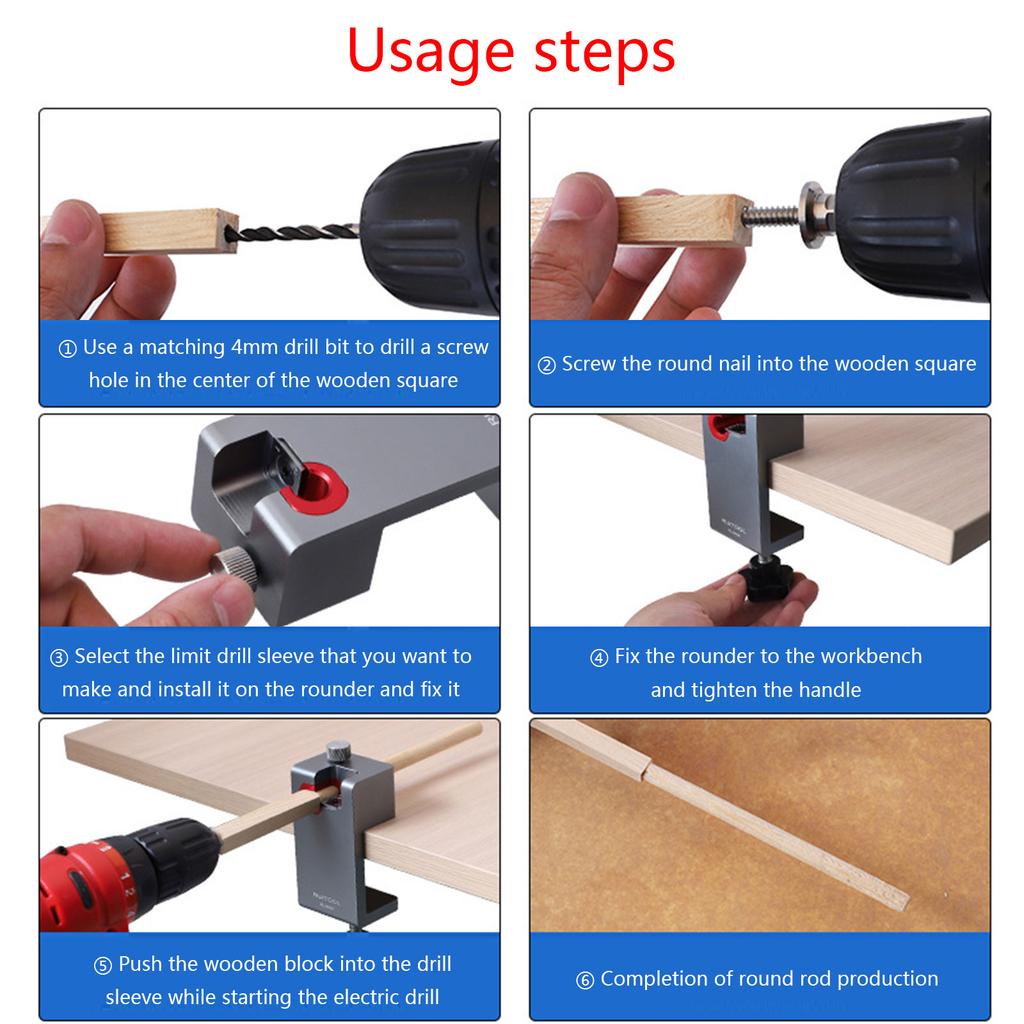 Usage steps

① Use a matching 4mm drill bit to drill a screw hole in the center of the wooden square

② Screw the round nail into the wooden square

③ Select the limit drill sleeve that you want to make and install it on the rounder and fix it

④ Fix the rounder to the workbench and tighten the handle

⑤ Push the wooden block into the drill sleeve while starting the electric drill

⑥ Completion of round rod production