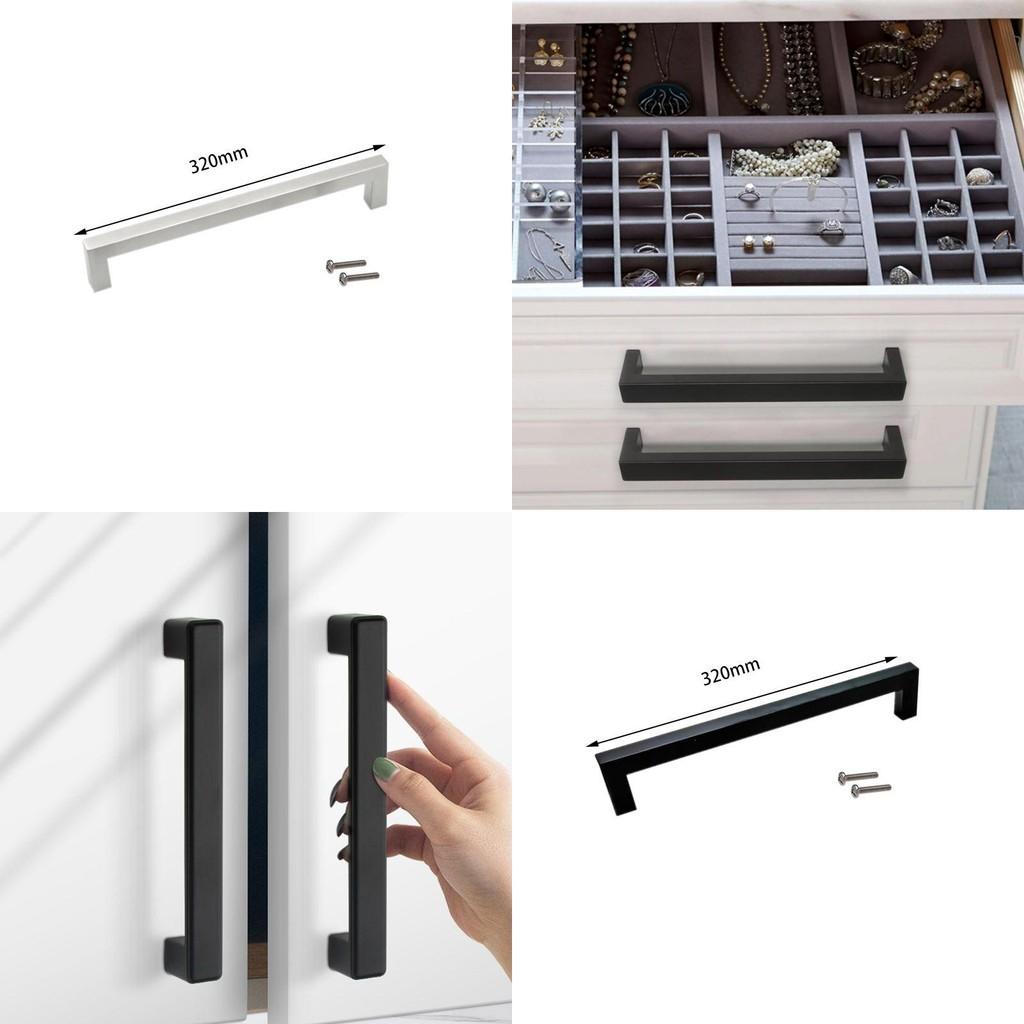 320mm

320mm