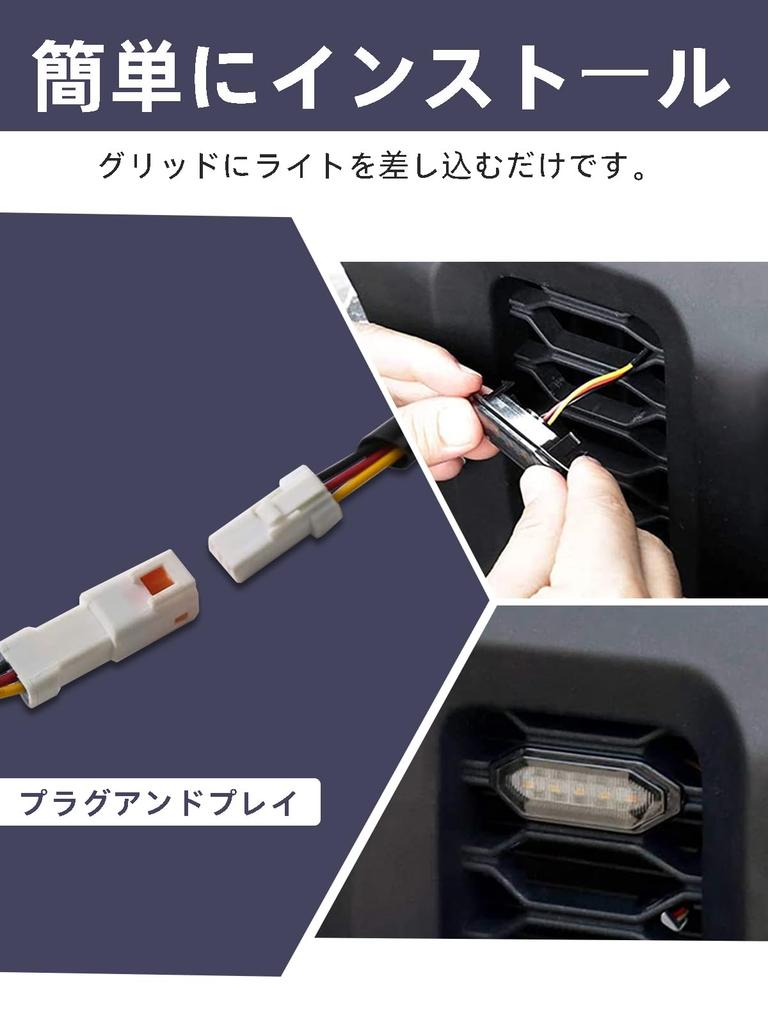 簡単にインストール

グリッドにライトを差し込むだけです。

プラグアンドプレイ