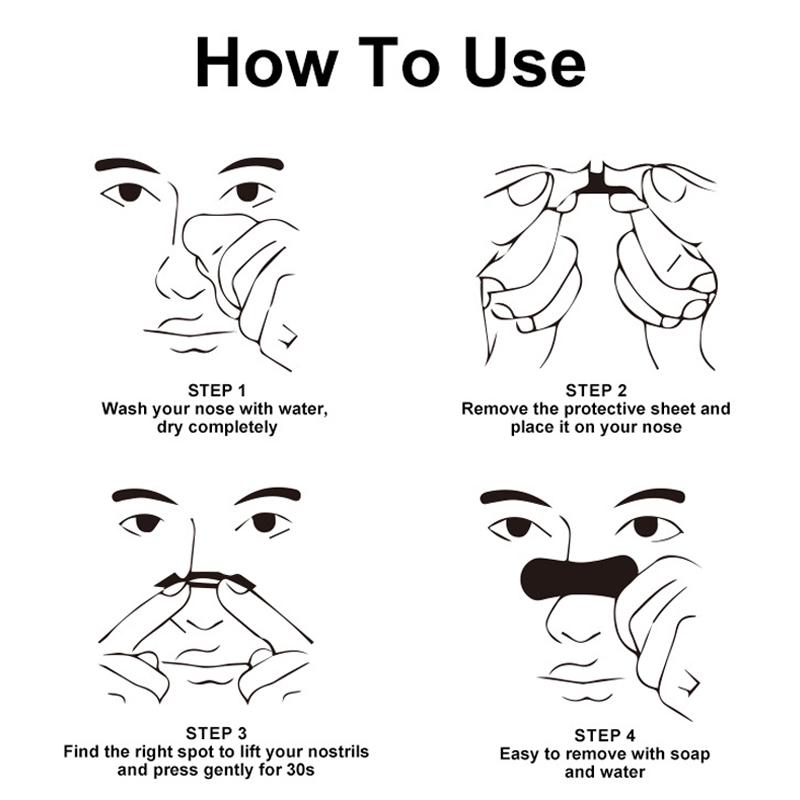 How To Use

STEP 1
Wash your nose with water, dry completely

STEP 2
Remove the protective sheet and place it on your nose

STEP 3
Find the right spot to lift your nostrils and press gently for 30s

STEP 4
Easy to remove with soap and water