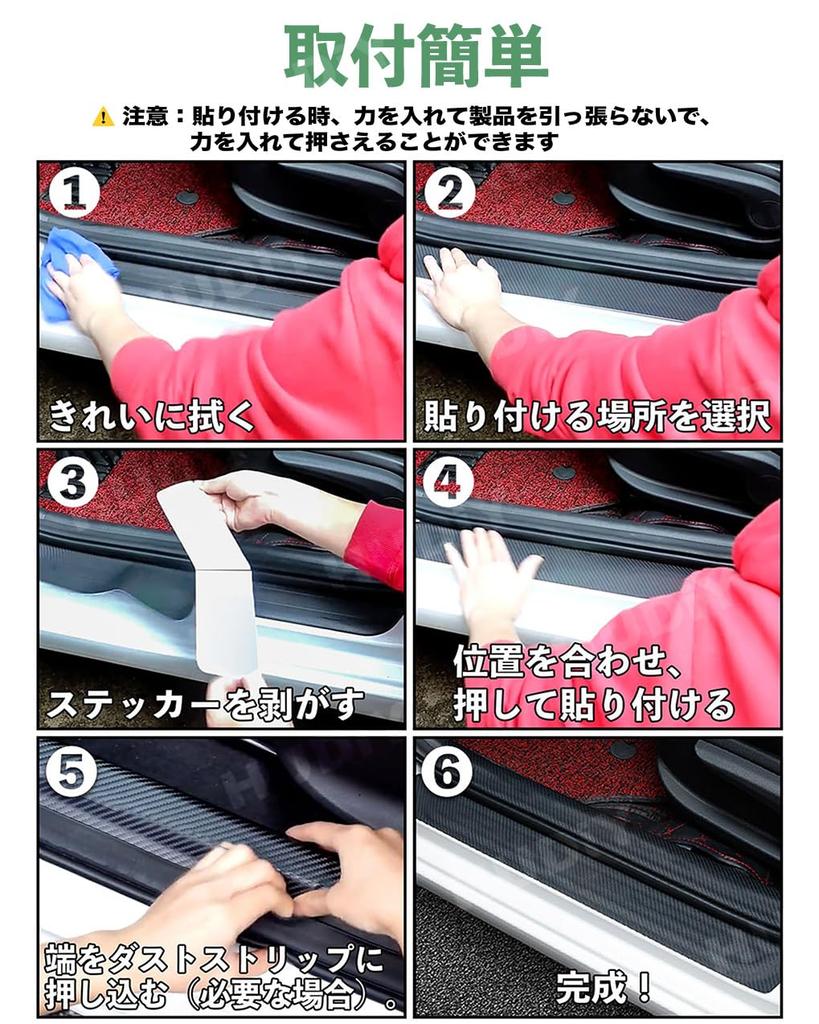 取付簡単

⚠ 注意：貼り付ける時、力を入れて製品を引っ張らないで、力を入れて押さえることができます

1

きれいに拭く

2

貼り付ける場所を選択

3

ステッカーを剥がす

4

位置を合わせ、押して貼り付ける

5

端をダストストリップに押し込む（必要な場合）。

6

完成！