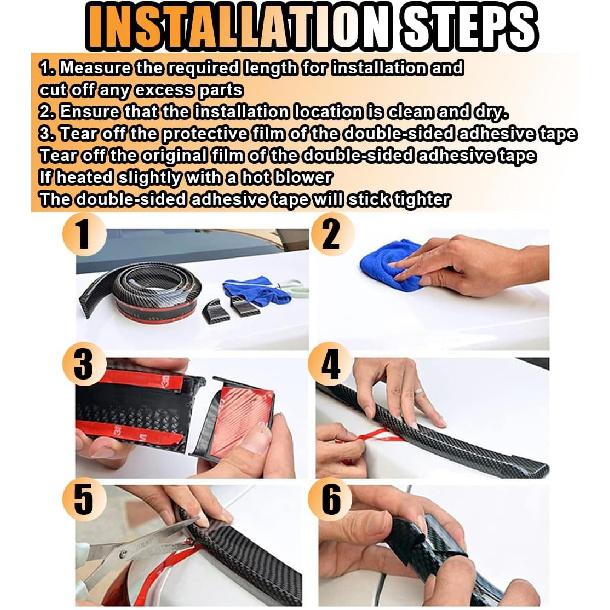 INSTALLATION STEPS

1. Measure the required length for installation and cut off any excess parts
2. Ensure that the installation location is clean and dry.
3. Tear off the protective film of the double-sided adhesive tape
Tear off the original film of the double-sided adhesive tape
If heated slightly with a hot blower
The double-sided adhesive tape will stick tighter

1

2

3

4

5

6